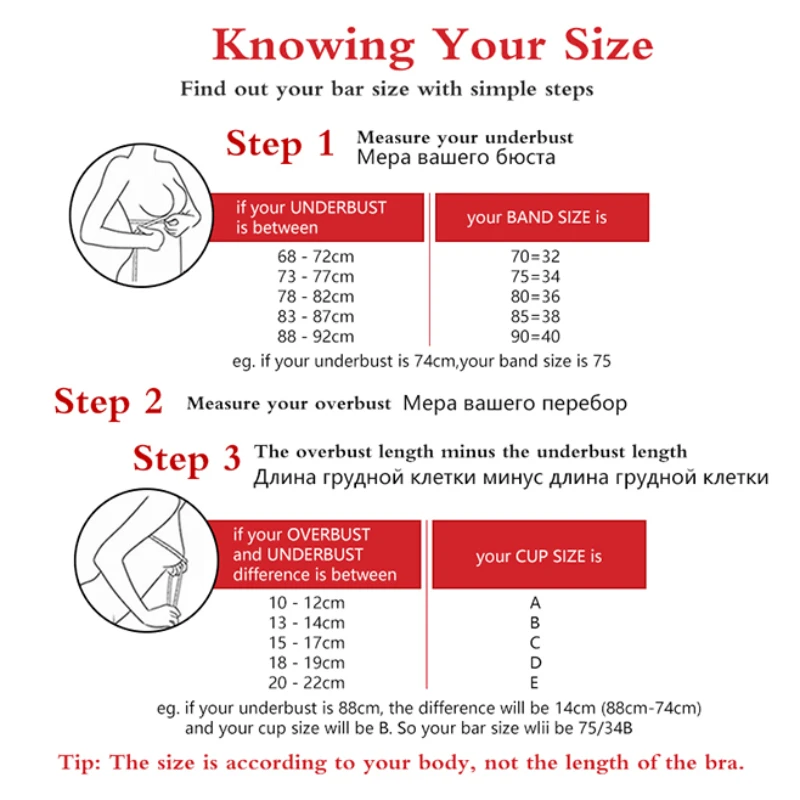 Knowing Your Size

Find out your bar size with simple steps

Step 1 Measure your underbust
Мера вашего бюста

| if your UNDERBUST is between | your BAND SIZE is |
|---|---|
| 68 - 72cm | 70=32 |
| 73 - 77cm | 75=34 |
| 78 - 82cm | 80=36 |
| 83 - 87cm | 85=38 |
| 88 - 92cm | 90=40 |

eg. if your underbust is 74cm,your band size is 75

Step 2 Measure your overbust Мера вашего перебор

Step 3 The overbust length minus the underbust length
Длина грудной клетки минус длина грудной клетки

| if your OVERBUST and UNDERBUST difference is between | your CUP SIZE is |
|---|---|
| 10 - 12cm | A |
| 13 - 14cm | B |
| 15 - 17cm | C |
| 18 - 19cm | D |
| 20 - 22cm | E |

eg. if your underbust is 88cm, the difference will be 14cm (88cm-74cm) and your cup size will be B. So your bar size wlii be 75/34B

Tip: The size is according to your body, not the length of the bra.