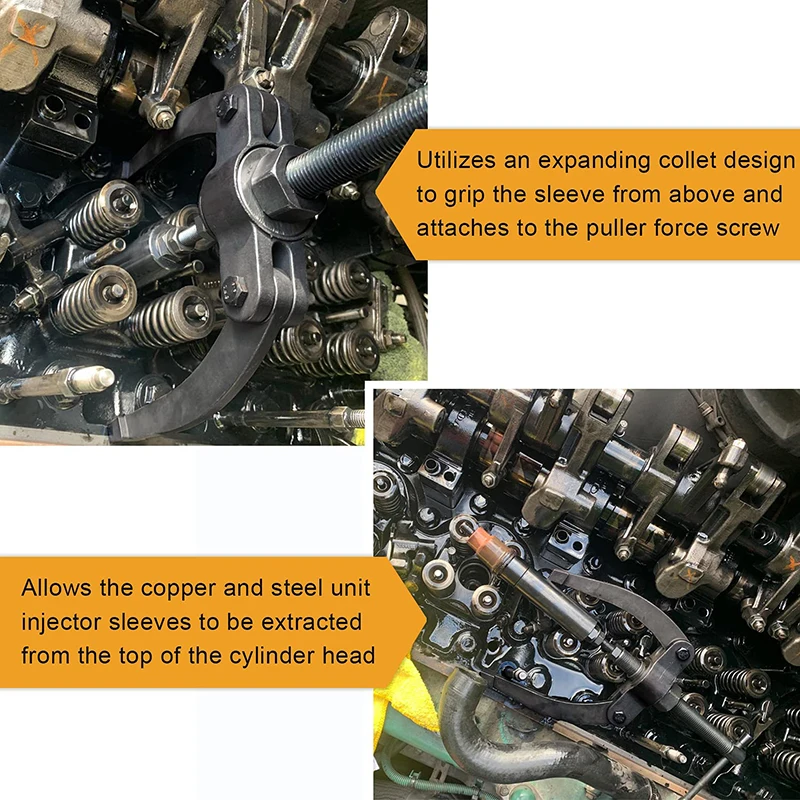 Utilizes an expanding collet design to grip the sleeve from above and attaches to the puller force screw

Allows the copper and steel unit injector sleeves to be extracted from the top of the cylinder head