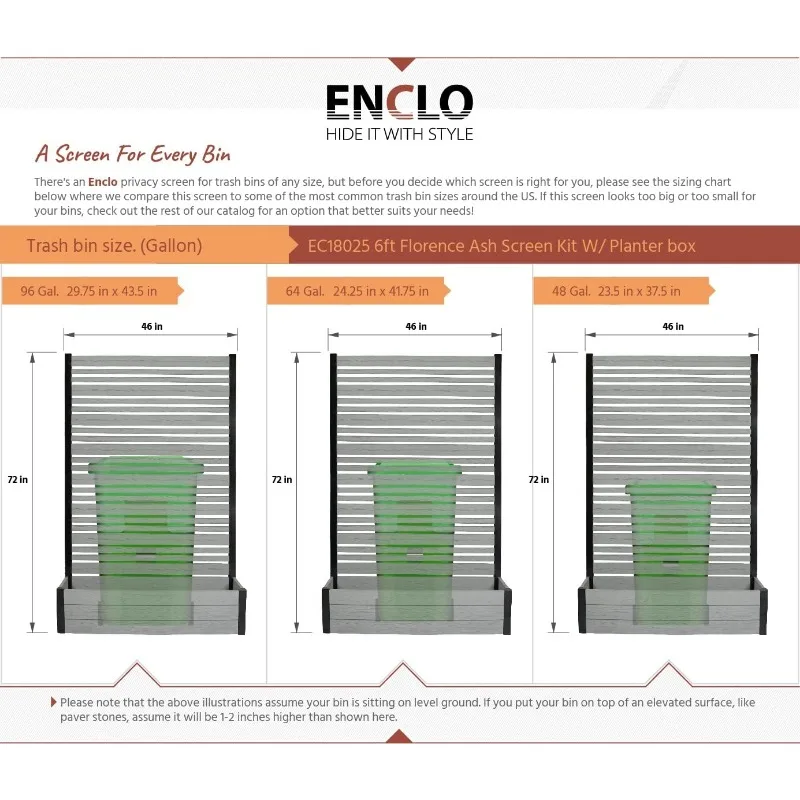 ENCLO
HIDE IT WITH STYLE

A Screen For Every Bin

There's an Enclo privacy screen for trash bins of any size, but before you decide which screen is right for you, please see the sizing chart below where we compare this screen to some of the most common trash bin sizes around the US. If this screen looks too big or too small for your bins, check out the rest of our catalog for an option that better suits your needs!

Trash bin size. (Gallon)

EC18025 6ft Florence Ash Screen Kit W/ Planter box

96 Gal. 29.75 in x 43.5 in

46 in

72 in

64 Gal. 24.25 in x 41.75 in

46 in

72 in

48 Gal. 23.5 in x 37.5 in

46 in

72 in

Please note that the above illustrations assume your bin is sitting on level ground. If you put your bin on top of an elevated surface, like paver stones, assume it will be 1-2 inches higher than shown here.