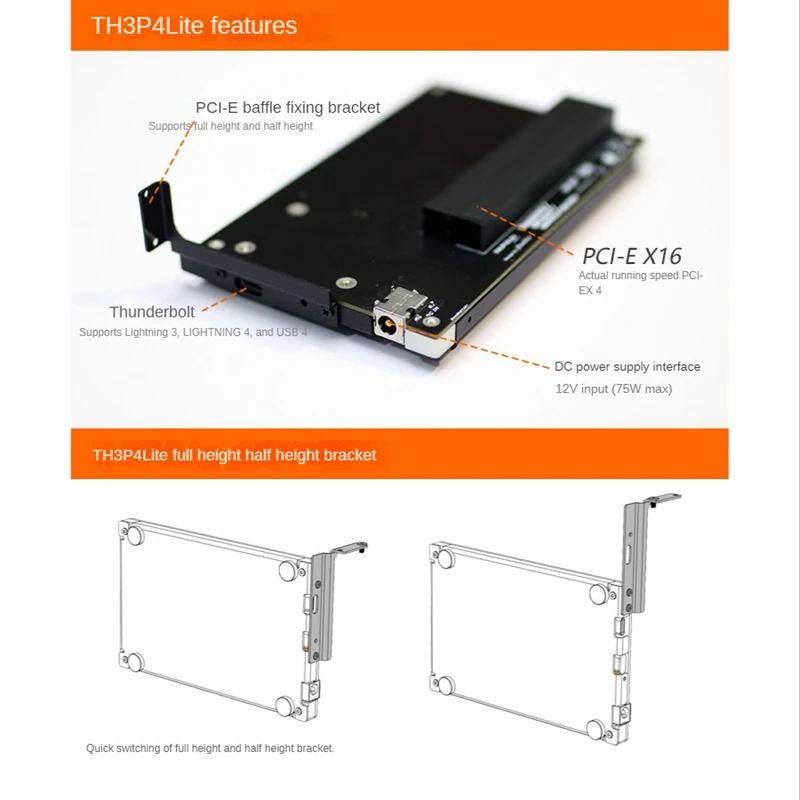 TH3P4Lite features

PCI-E baffle fixing bracket
Supports full height and half height

PCI-E X16
Actual running speed PCI-EX 4

Thunderbolt
Supports Lightning 3, LIGHTNING 4, and USB 4

DC power supply interface
12V input (75W max)

TH3P4Lite full height half height bracket

Quick switching of full height and half height bracket.