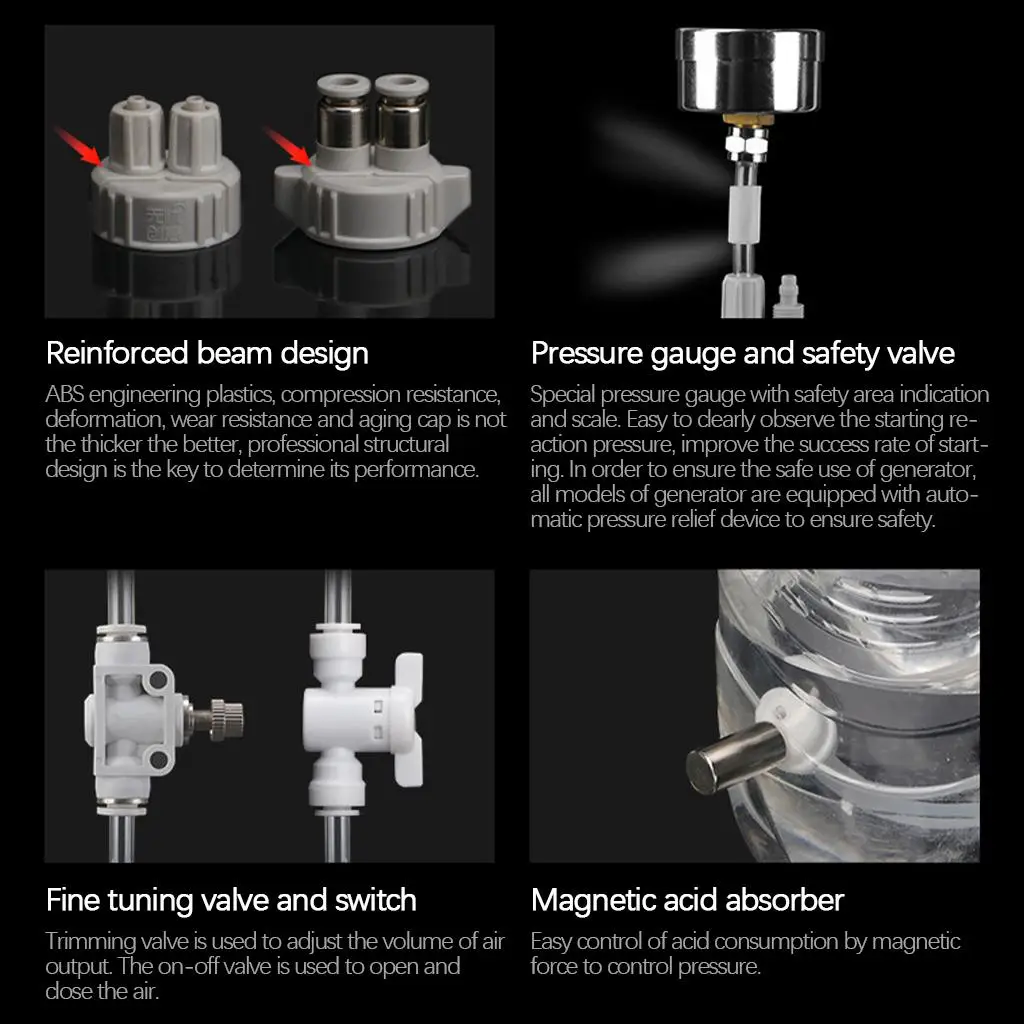 Reinforced beam design

ABS engineering plastics, compression resistance, deformation, wear resistance and aging cap is not the thicker the better, professional structural design is the key to determine its performance.

Pressure gauge and safety valve

Special pressure gauge with safety area indication and scale. Easy to clearly observe the starting reaction pressure, improve the success rate of starting. In order to ensure the safe use of generator, all models of generator are equipped with automatic pressure relief device to ensure safety.

Fine tuning valve and switch

Trimming valve is used to adjust the volume of air output. The on-off valve is used to open and close the air.

Magnetic acid absorber

Easy control of acid consumption by magnetic force to control pressure.