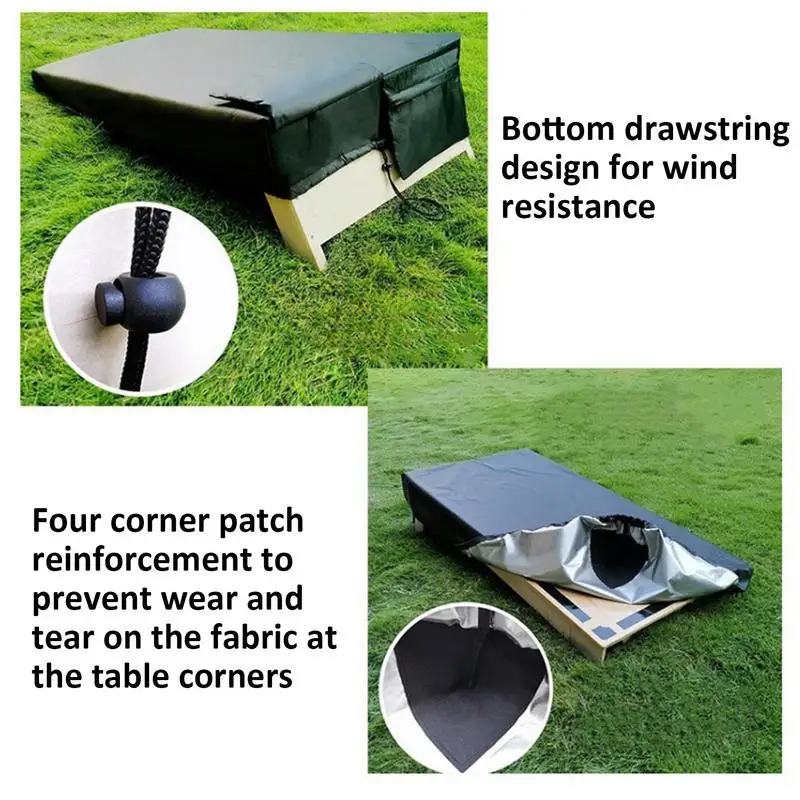 Bottom drawstring design for wind resistance

Four corner patch reinforcement to prevent wear and tear on the fabric at the table corners