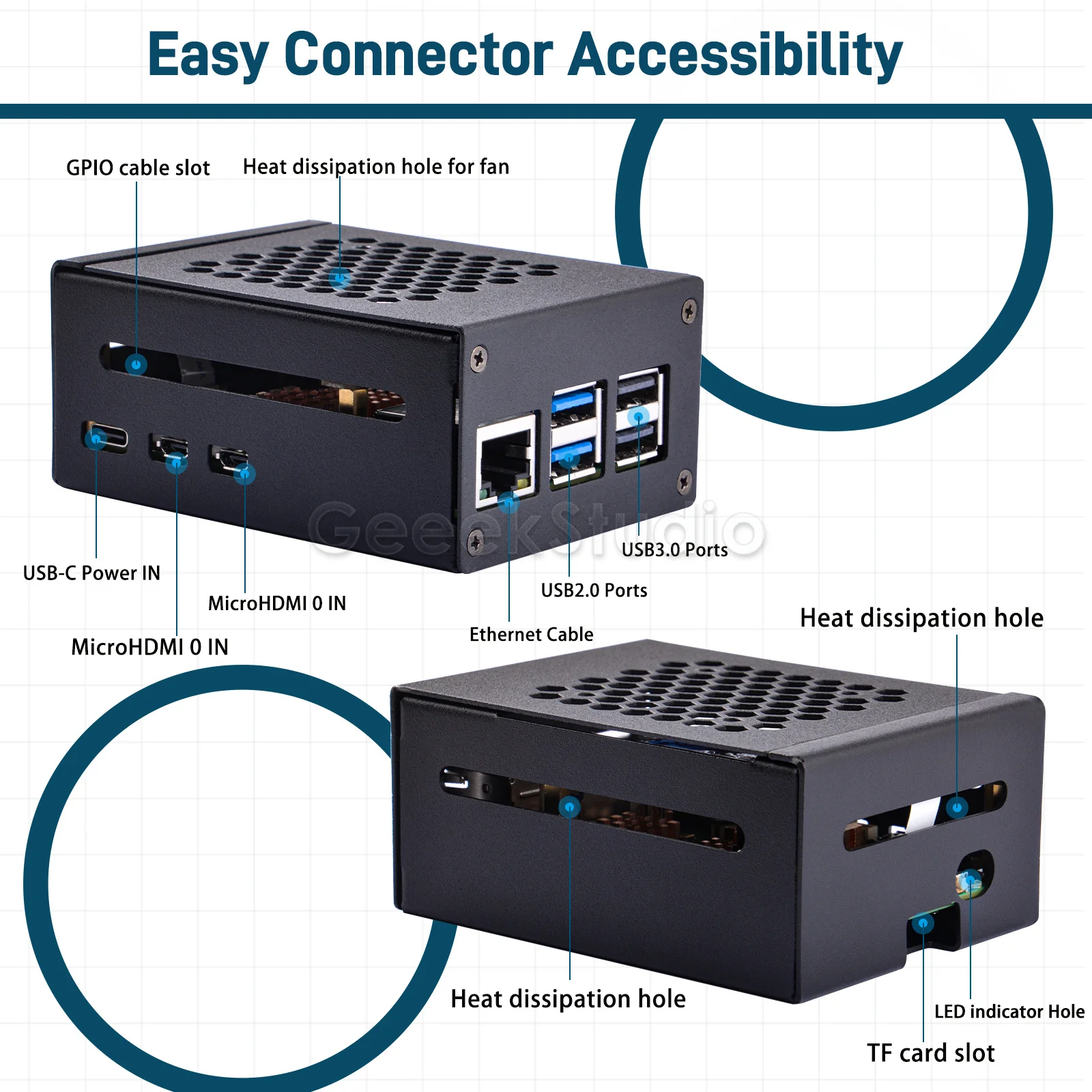 Easy Connector Accessibility

GPIO cable slot
Heat dissipation hole for fan

GeeekStudio

USB-C Power IN
MicroHDMI 0 IN
MicroHDMI 0 IN
Ethernet Cable
USB2.0 Ports
USB3.0 Ports

Heat dissipation hole
Heat dissipation hole
LED indicator Hole
TF card slot