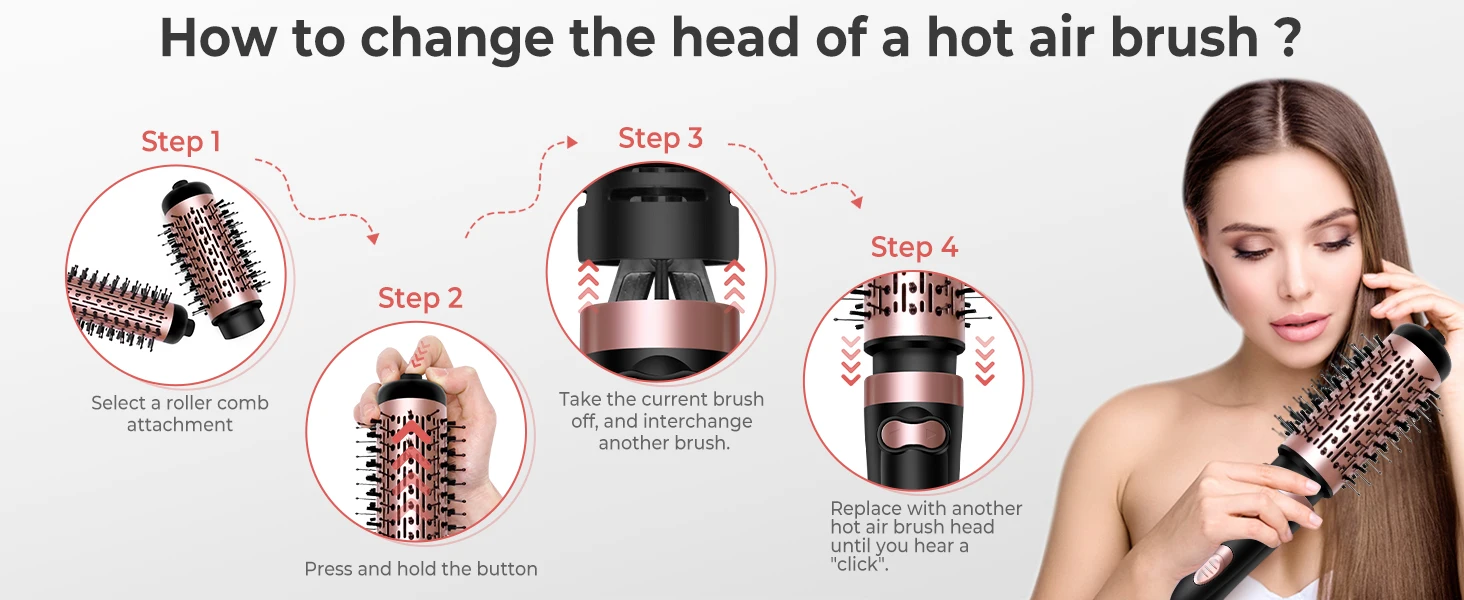 How to change the head of a hot air brush ?

Step 1

Select a roller comb attachment

Step 2

Press and hold the button

Step 3

Take the current brush off, and interchange another brush.

Step 4

Replace with another hot air brush head until you hear a "click".