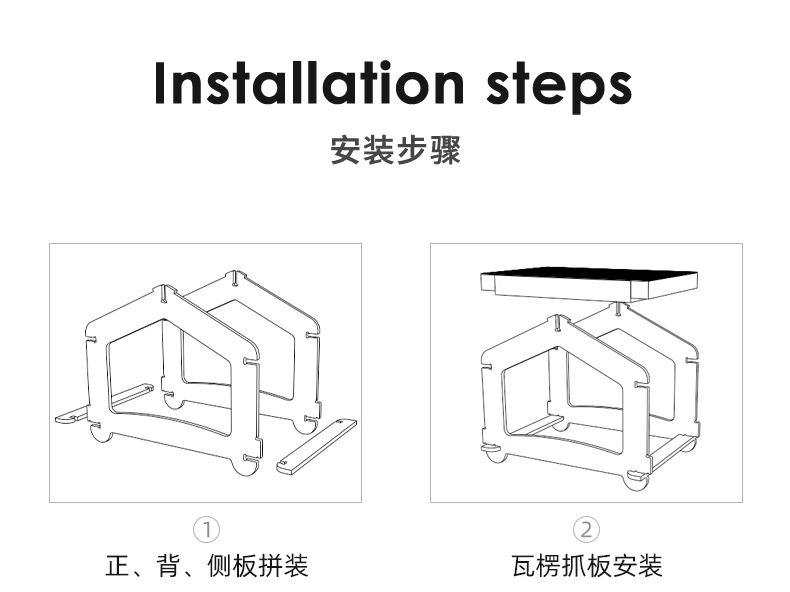 Installation steps

安装步骤

①

正、背、侧板拼装

②

瓦楞抓板安装