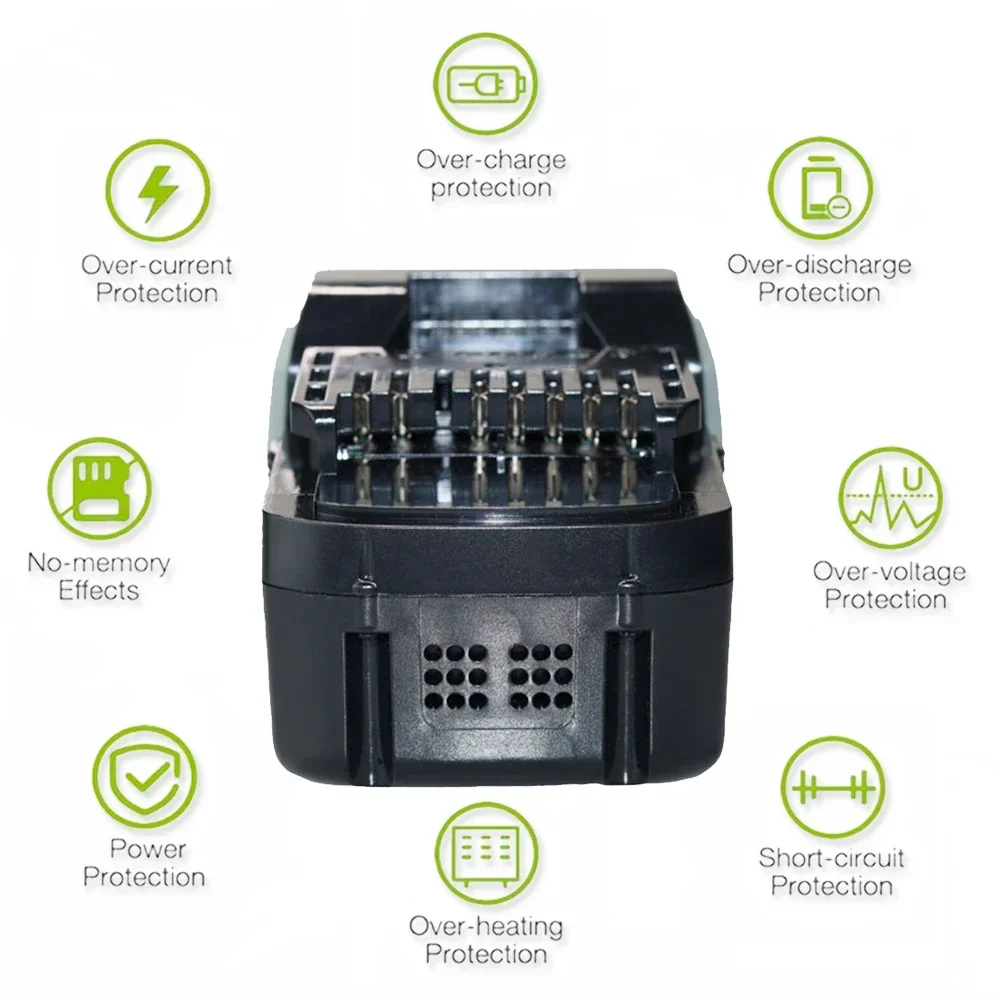 Over-charge protection

Over-current Protection

Over-discharge Protection

No-memory Effects

U

Over-voltage Protection

Power Protection

Short-circuit Protection

Over-heating Protection