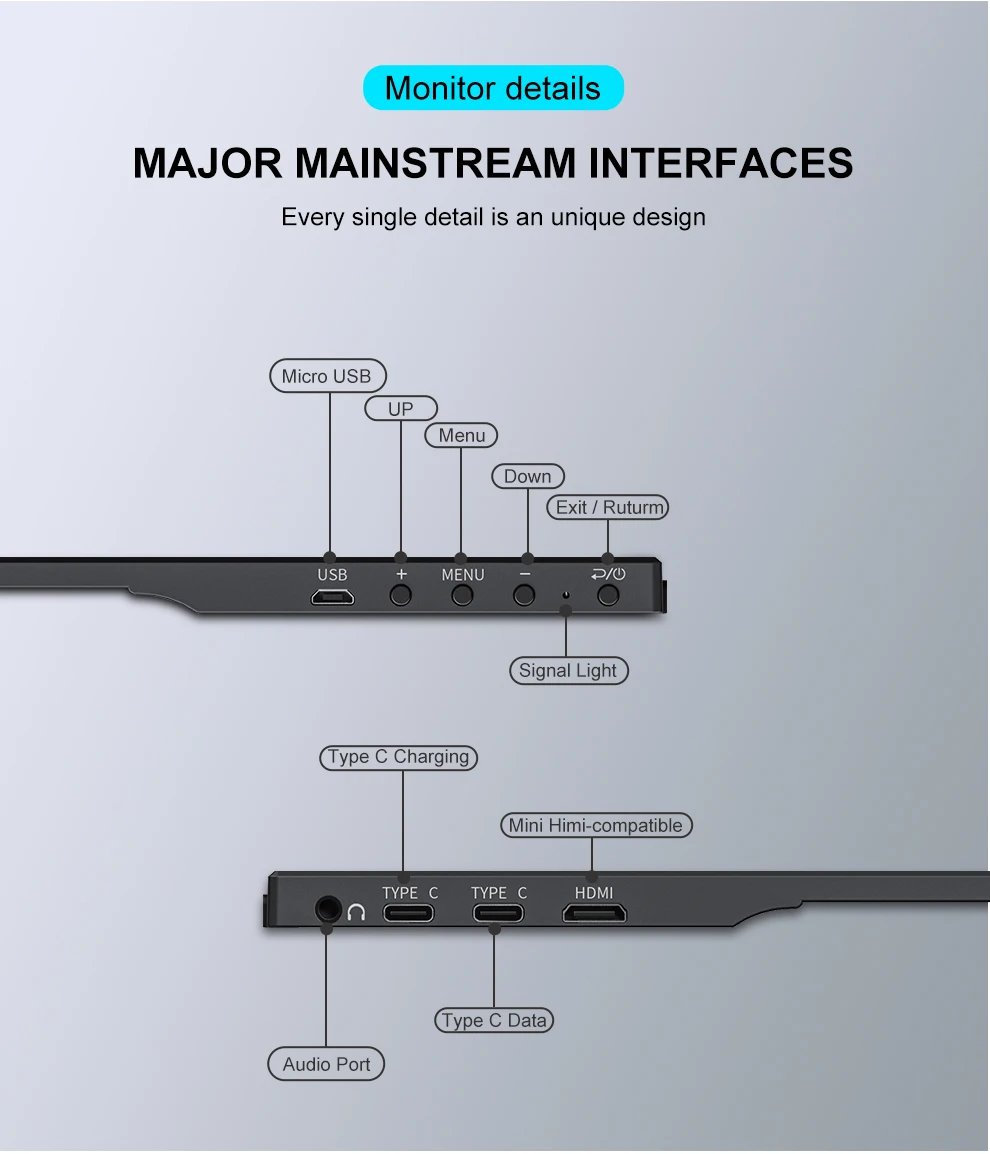 Monitor details

MAJOR MAINSTREAM INTERFACES

Every single detail is an unique design

Micro USB

UP

Menu

Down

Exit / Ruturm

USB

+

MENU

−

Signal Light

Type C Charging

Mini Himi-compatible

TYPE C

TYPE C

HDMI

Type C Data

Audio Port