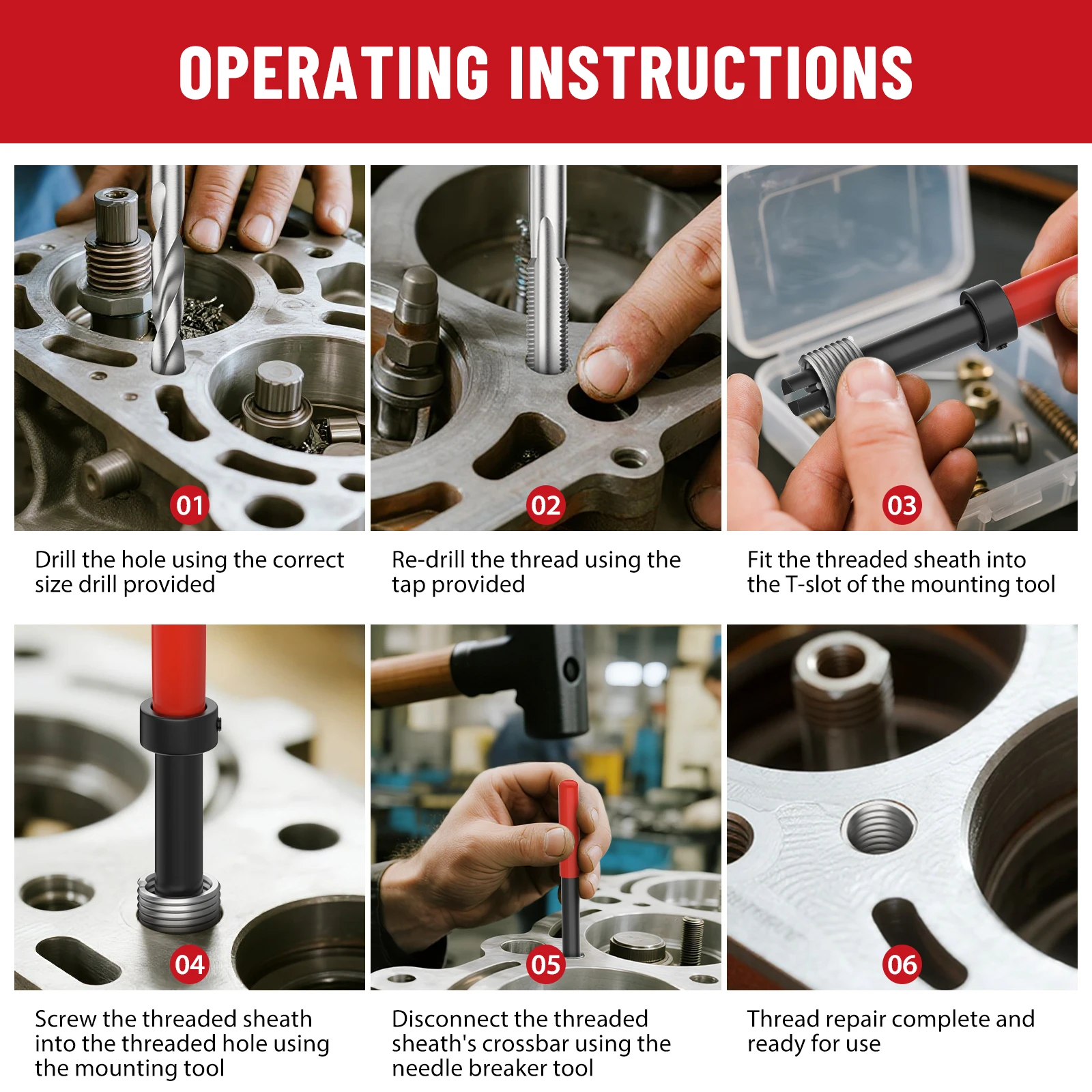 OPERATING INSTRUCTIONS

01

Drill the hole using the correct size drill provided

02

Re-drill the thread using the tap provided

03

Fit the threaded sheath into the T-slot of the mounting tool

04

Screw the threaded sheath into the threaded hole using the mounting tool

05

Disconnect the threaded sheath's crossbar using the needle breaker tool

06

Thread repair complete and ready for use