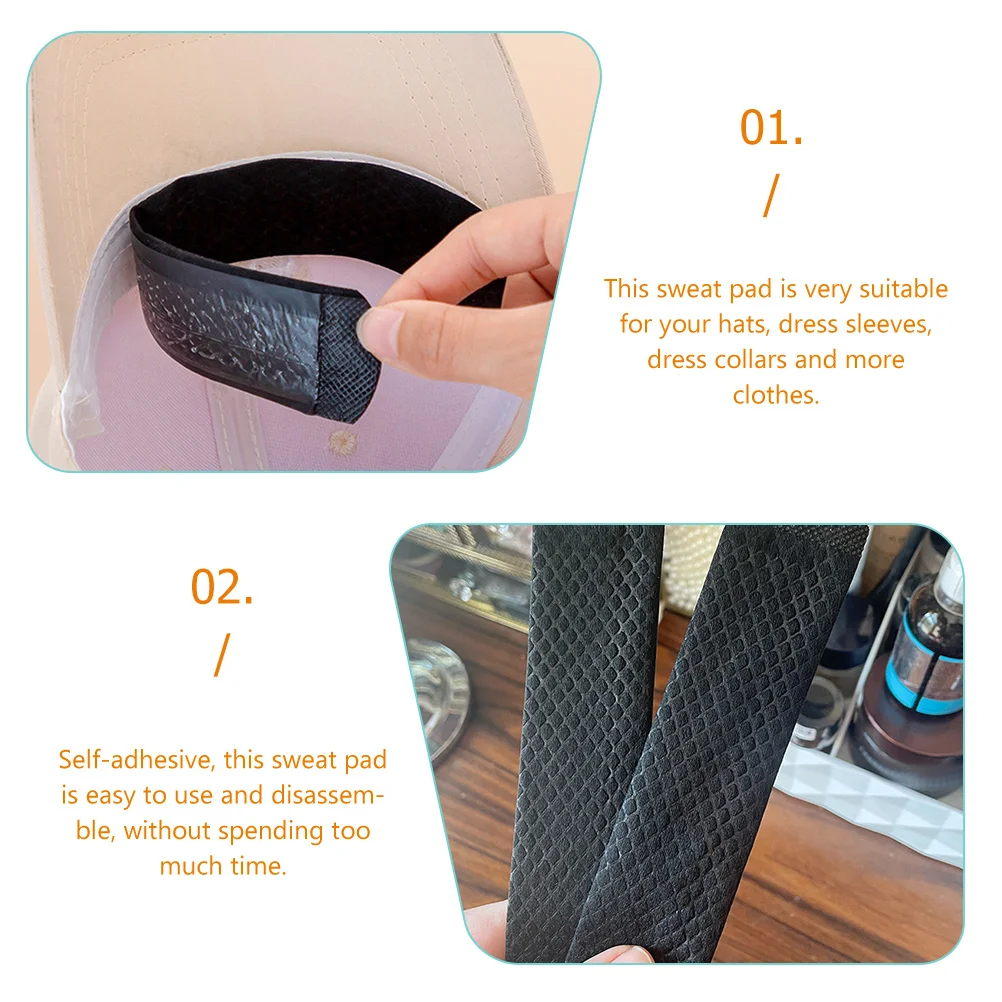 01.
/

This sweat pad is very suitable for your hats, dress sleeves, dress collars and more clothes.

02.
/

Self-adhesive, this sweat pad is easy to use and disassemble, without spending too much time.