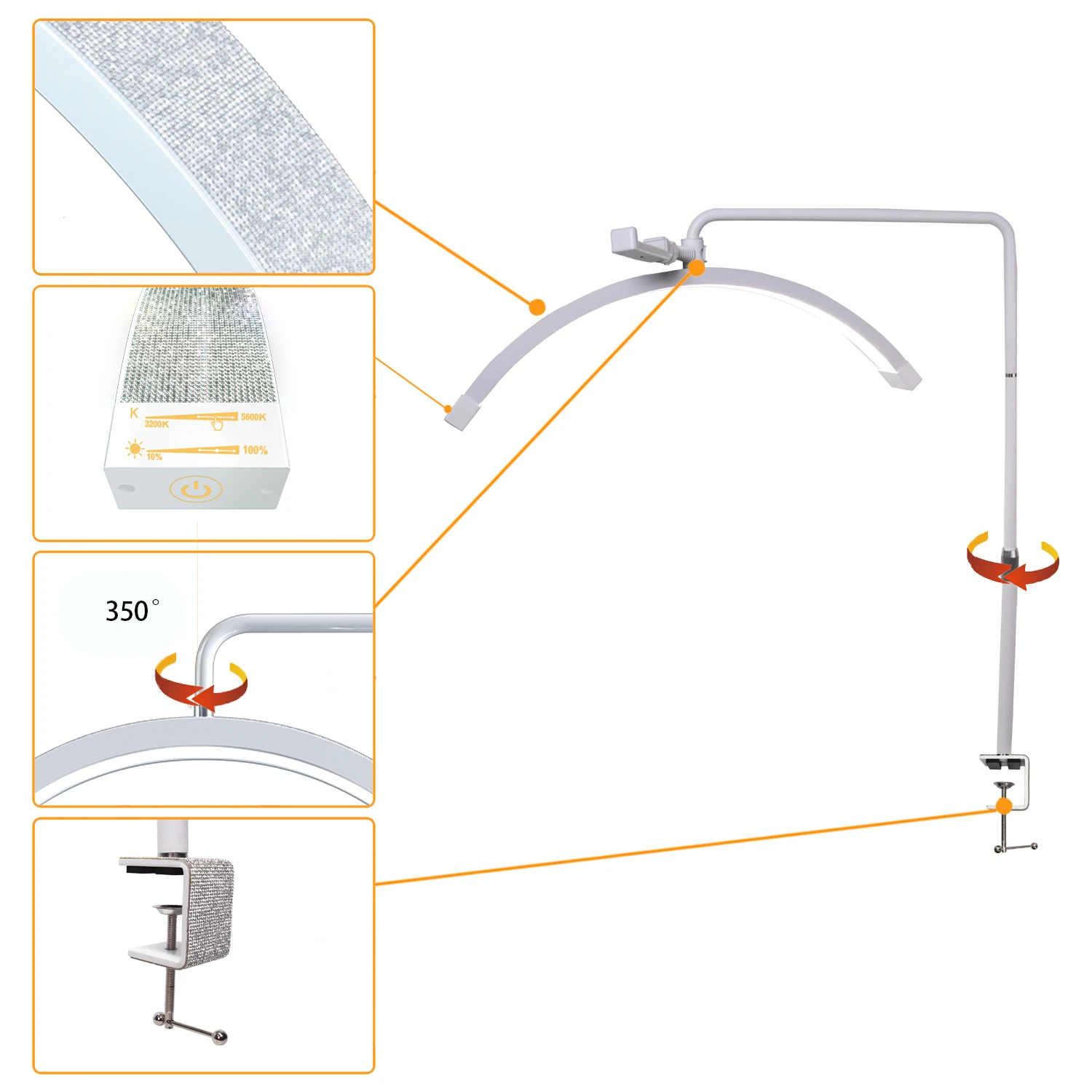 K
3200K
5600K
10%
100%

350°