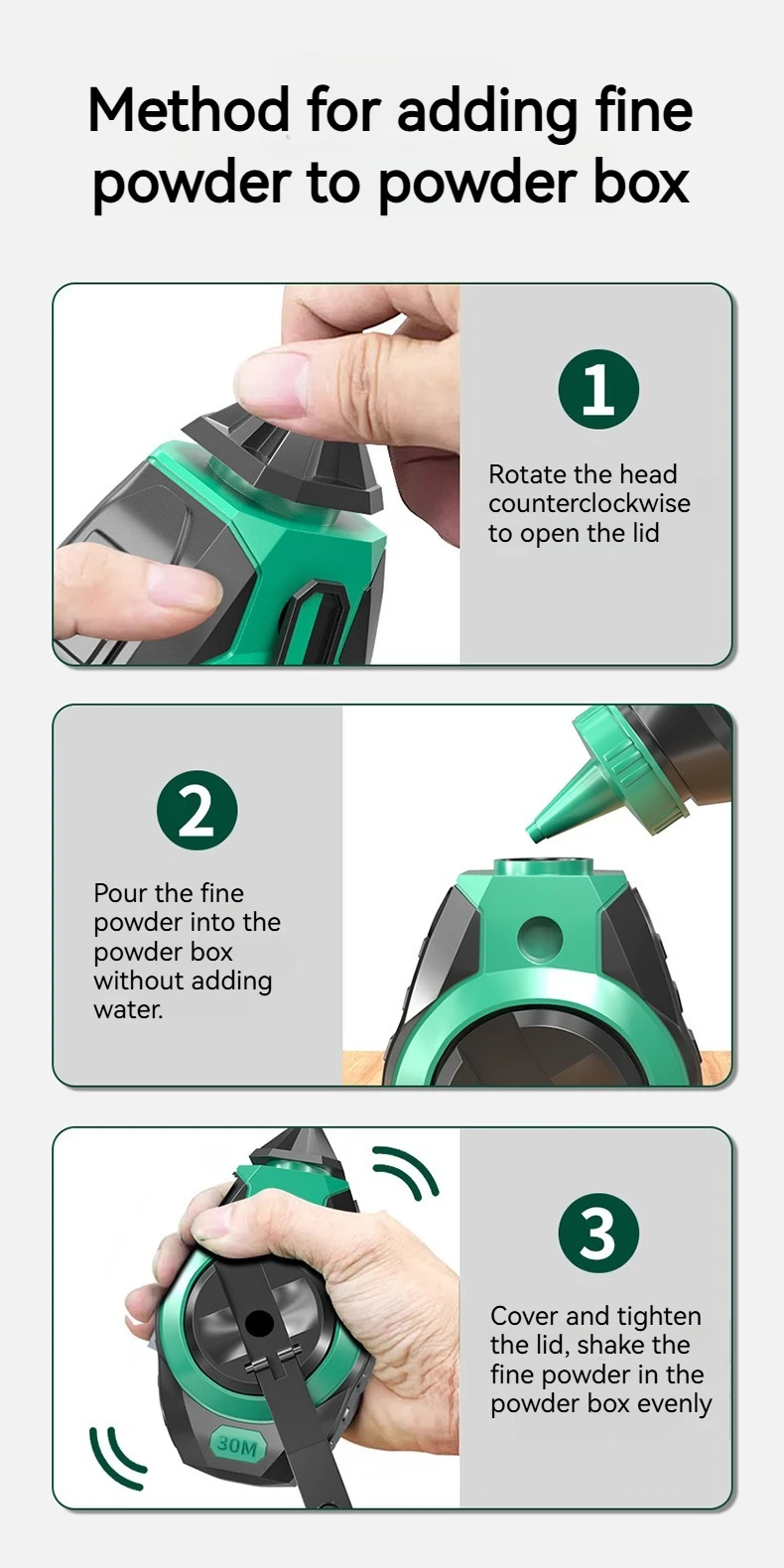 Method for adding fine powder to powder box

1

Rotate the head counterclockwise to open the lid

2

Pour the fine powder into the powder box without adding water.

3

Cover and tighten the lid, shake the fine powder in the powder box evenly

30M