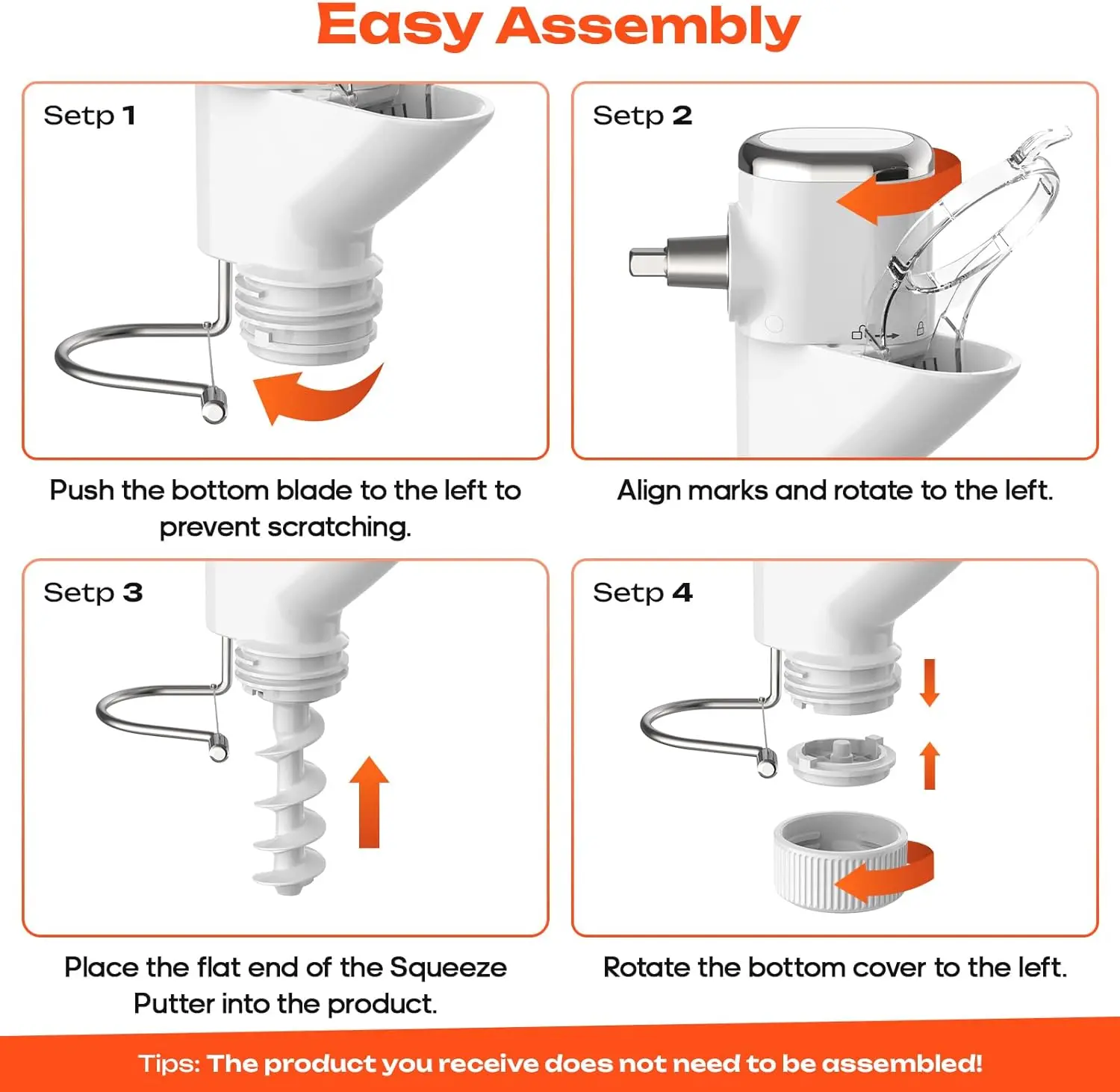 Easy Assembly

Setp 1

Push the bottom blade to the left to prevent scratching.

Setp 2

Align marks and rotate to the left.

Setp 3

Place the flat end of the Squeeze Putter into the product.

Setp 4

Rotate the bottom cover to the left.

Tips: The product you receive does not need to be assembled!