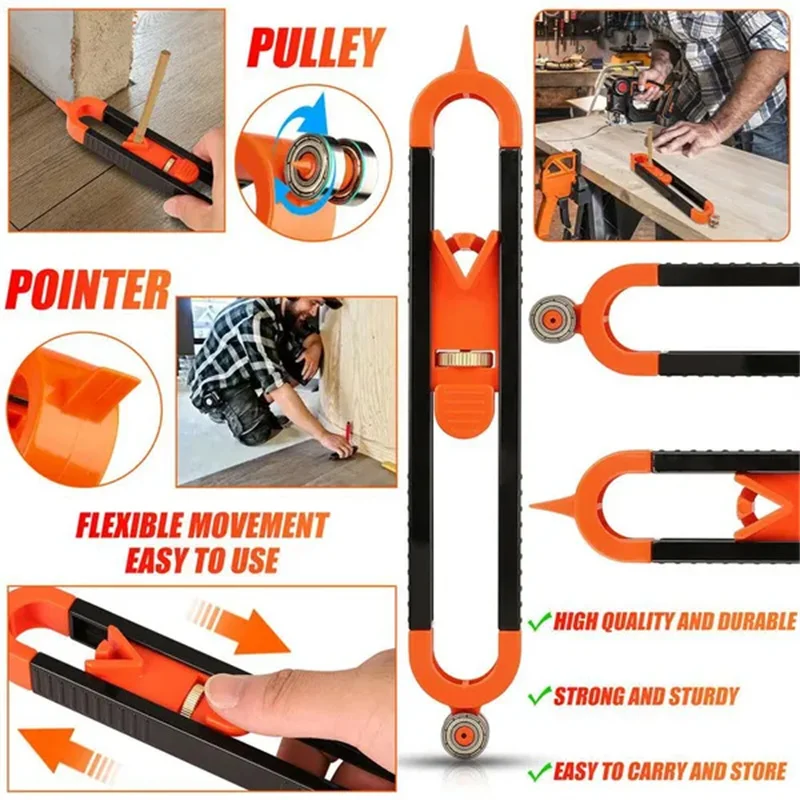 PULLEY

POINTER

FLEXIBLE MOVEMENT
EASY TO USE

✓ HIGH QUALITY AND DURABLE

✓ STRONG AND STURDY

✓ EASY TO CARRY AND STORE