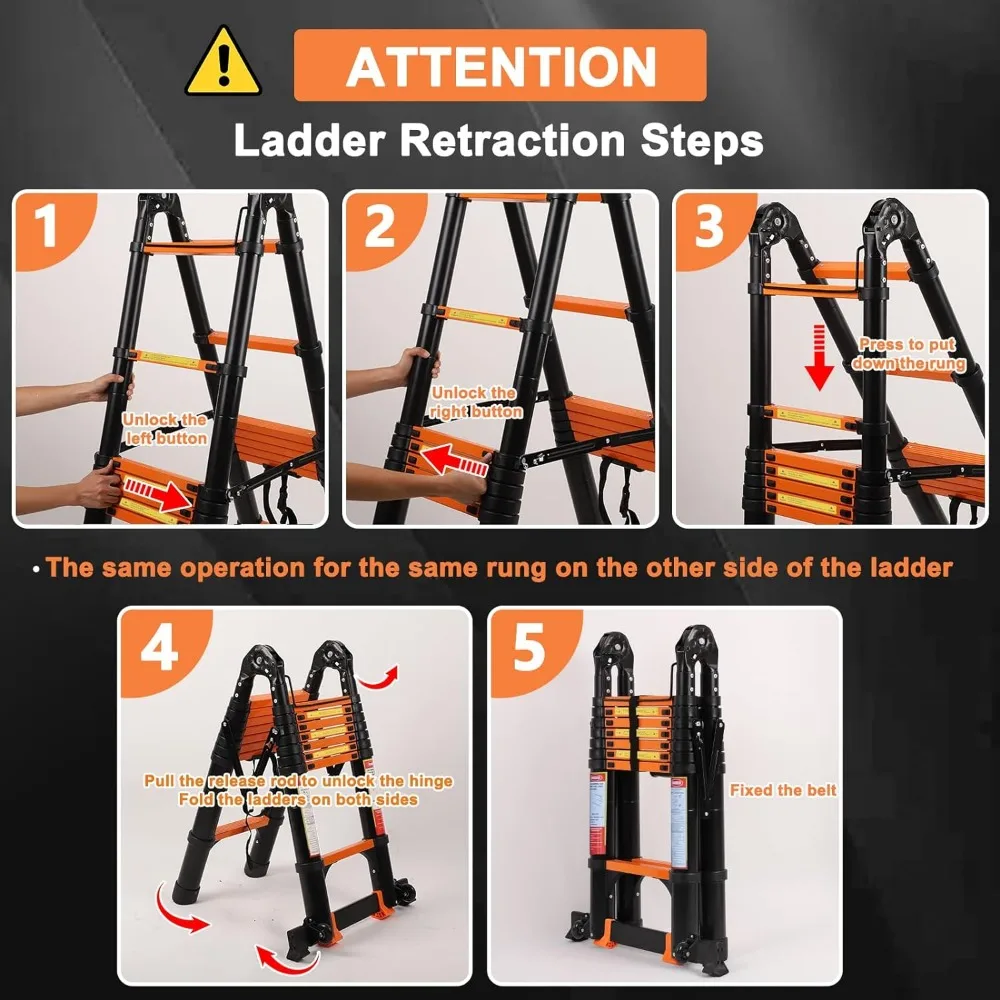 ATTENTION

Ladder Retraction Steps

1

Unlock the left button

2

Unlock the right button

3

Press to put down the rung

• The same operation for the same rung on the other side of the ladder

4

Pull the release rod to unlock the hinge
Fold the ladders on both sides

5

Fixed the belt