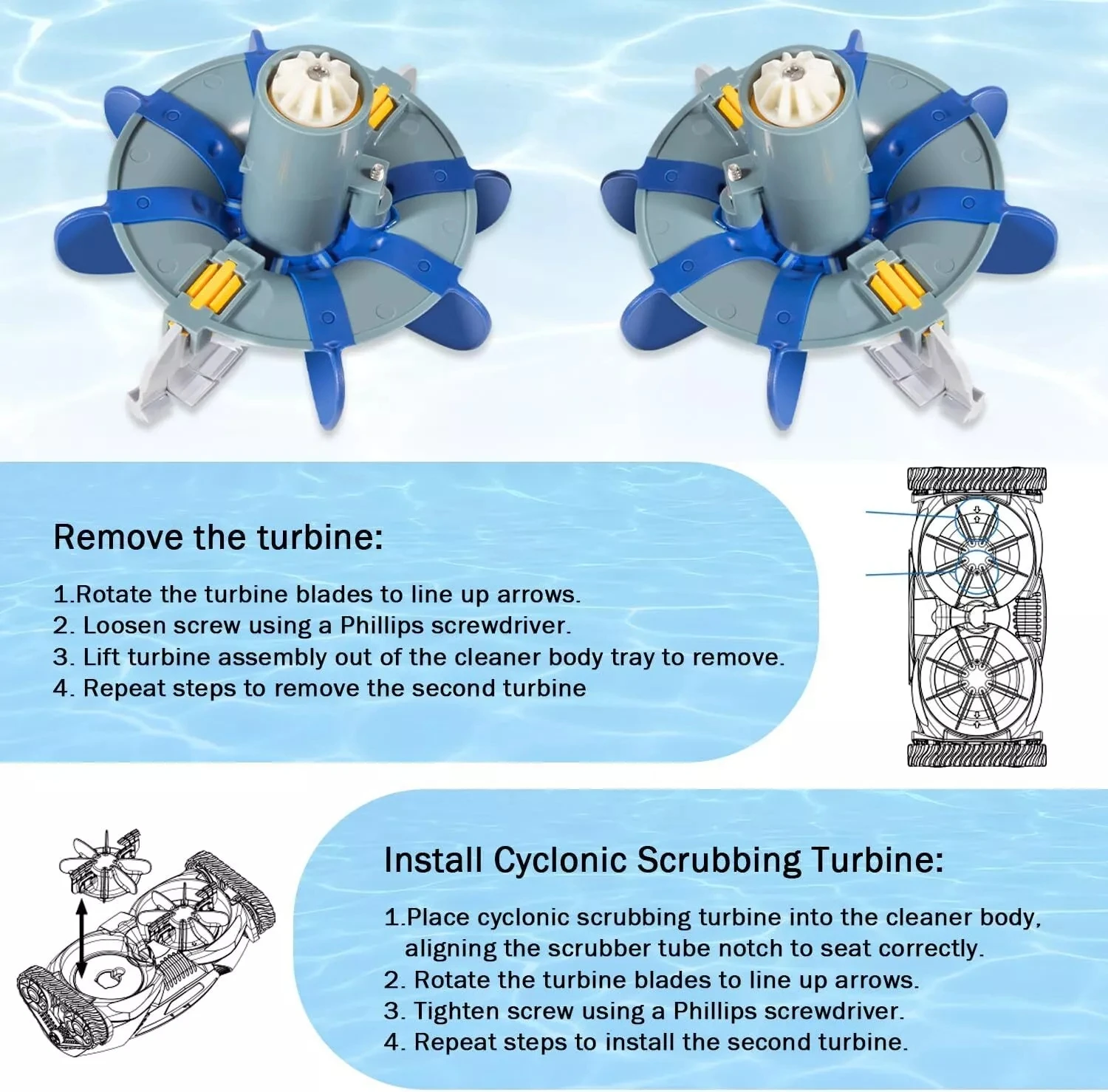 Remove the turbine:

1.Rotate the turbine blades to line up arrows.
2. Loosen screw using a Phillips screwdriver.
3. Lift turbine assembly out of the cleaner body tray to remove.
4. Repeat steps to remove the second turbine

Install Cyclonic Scrubbing Turbine:

1.Place cyclonic scrubbing turbine into the cleaner body, aligning the scrubber tube notch to seat correctly.
2. Rotate the turbine blades to line up arrows.
3. Tighten screw using a Phillips screwdriver.
4. Repeat steps to install the second turbine.