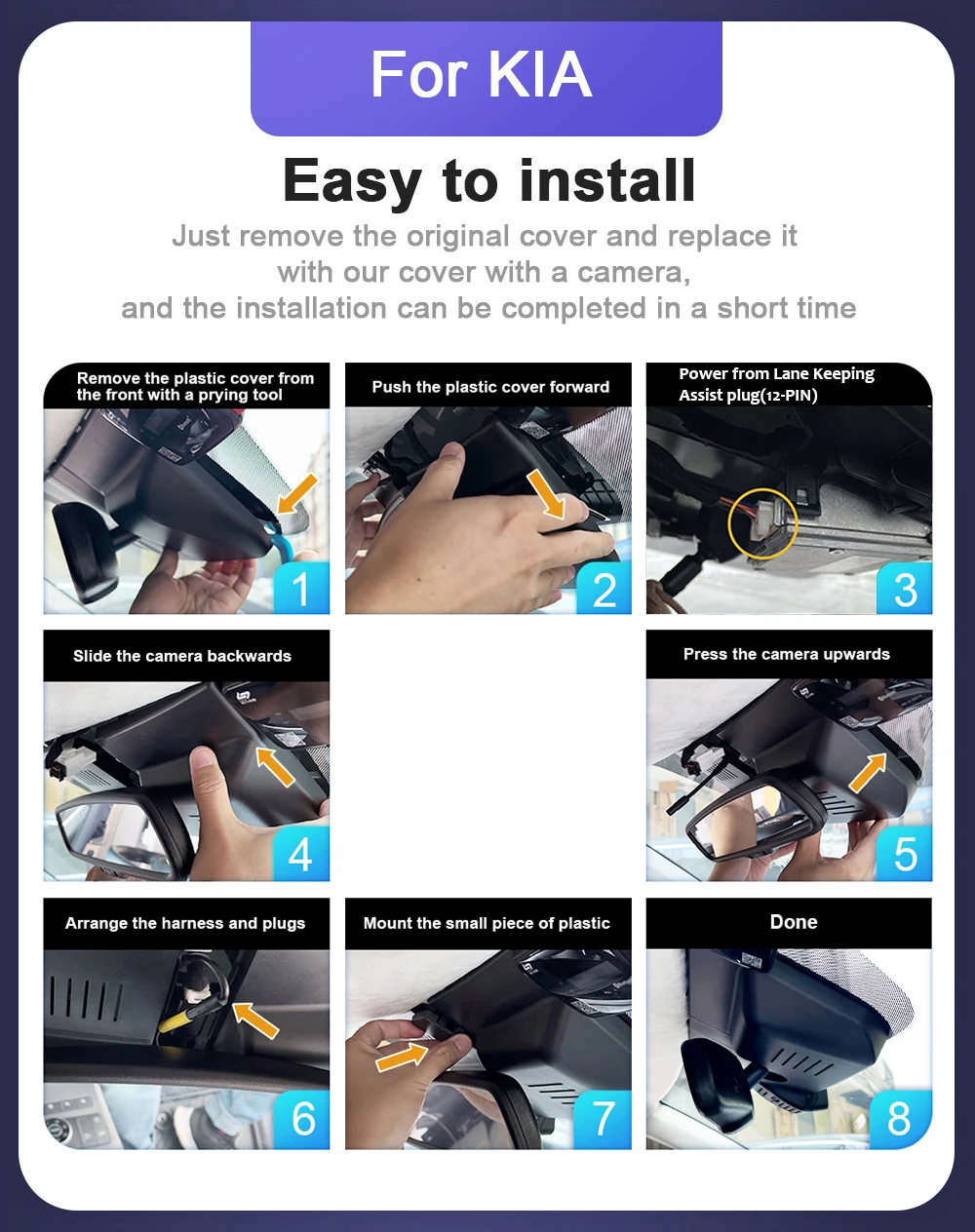 For KIA

Easy to install

Just remove the original cover and replace it with our cover with a camera, and the installation can be completed in a short time

Remove the plastic cover from the front with a prying tool
1

Push the plastic cover forward
2

Power from Lane Keeping Assist plug(12-PIN)
3

Slide the camera backwards
4

Press the camera upwards
5

Arrange the harness and plugs
6

Mount the small piece of plastic
7

Done
8