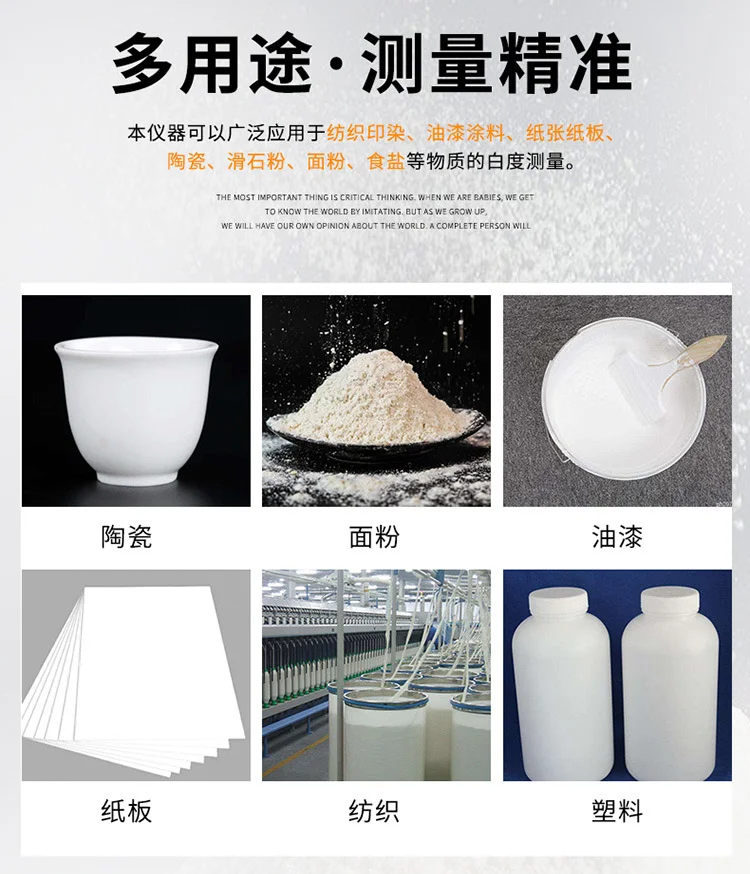 多用途·测量精准

本仪器可以广泛应用于纺织印染、油漆涂料、纸张纸板、陶瓷、滑石粉、面粉、食盐等物质的白度测量。

THE MOST IMPORTANT THING IS CRITICAL THINKING. WHEN WE ARE BABIES, WE GET TO KNOW THE WORLD BY IMITATING. BUT AS WE GROW UP, WE WILL HAVE OUR OWN OPINION ABOUT THE WORLD. A COMPLETE PERSON WILL

陶瓷

面粉

油漆

纸板

纺织

塑料