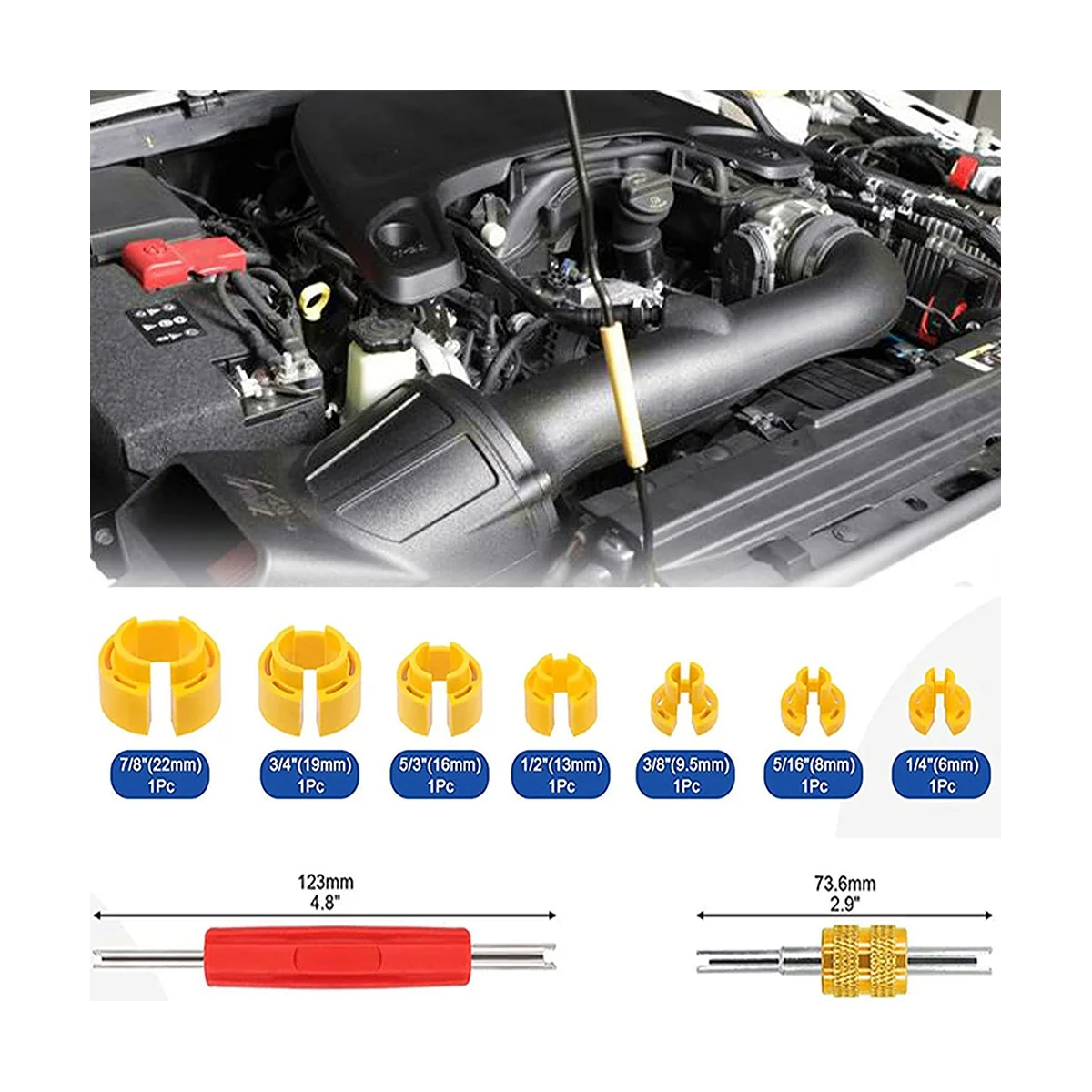 7/8"(22mm)
1Pc

3/4"(19mm)
1Pc

5/3"(16mm)
1Pc

1/2"(13mm)
1Pc

3/8"(9.5mm)
1Pc

5/16"(8mm)
1Pc

1/4"(6mm)
1Pc

123mm
4.8"

73.6mm
2.9"