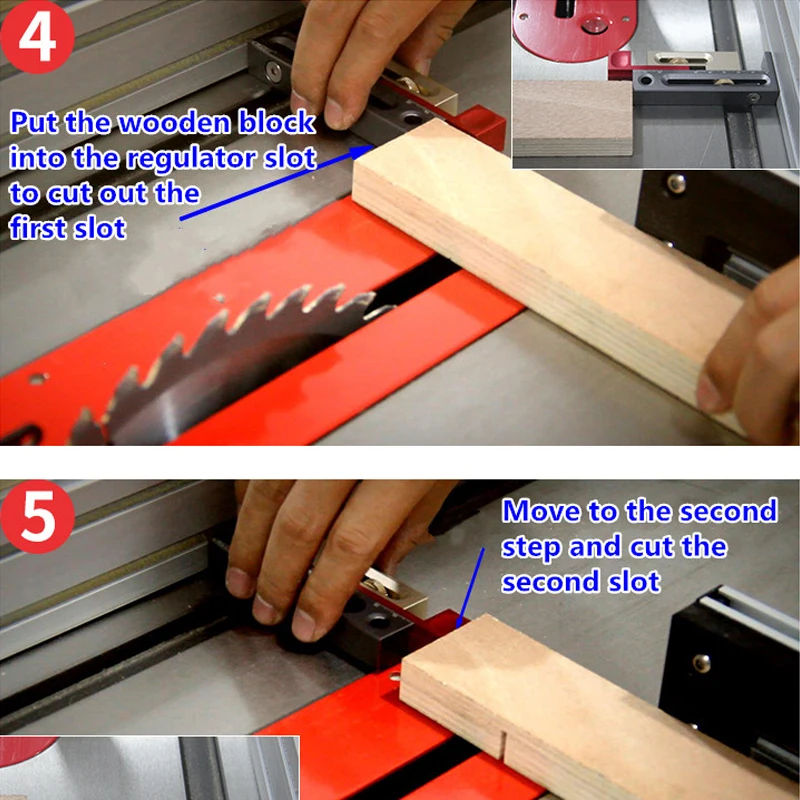 4

Put the wooden block into the regulator slot to cut out the first slot

5

Move to the second step and cut the second slot