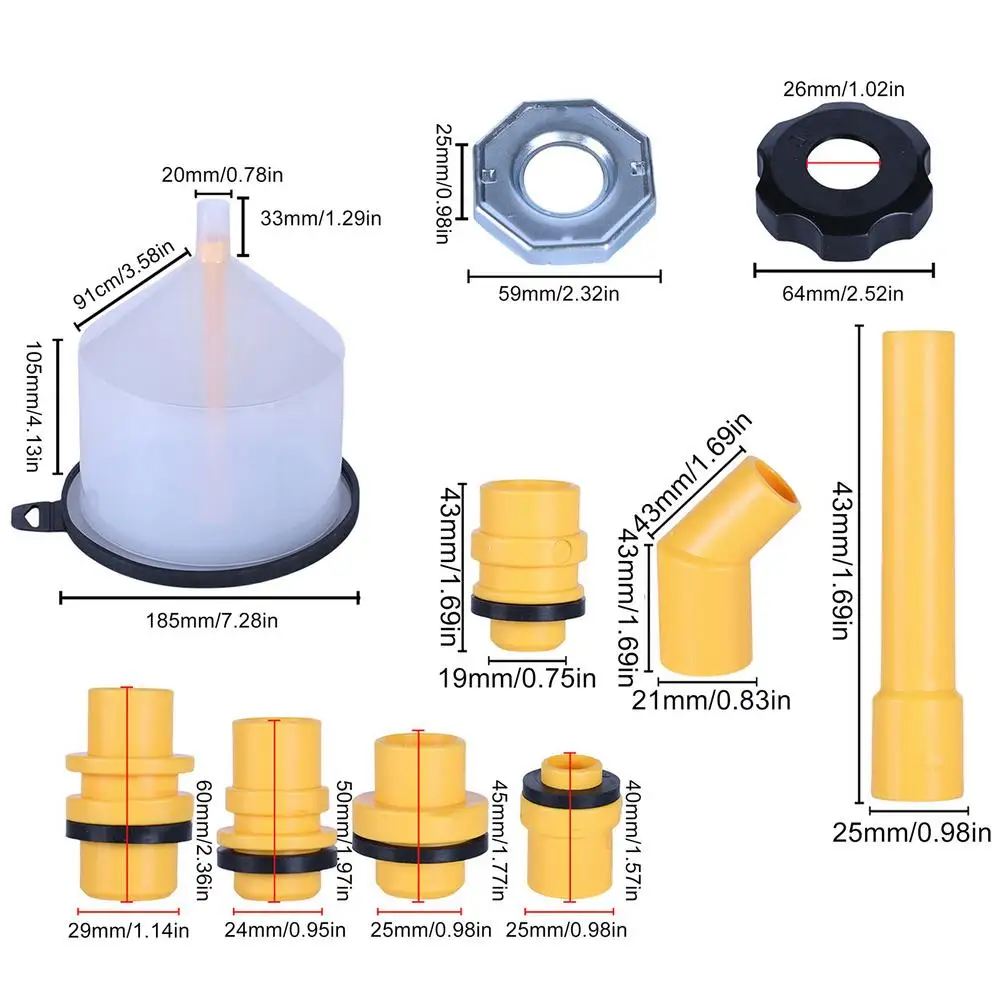 20mm/0.78in
33mm/1.29in
91cm/3.58in
105mm/4.13in
185mm/7.28in

25mm/0.98in
59mm/2.32in

26mm/1.02in
64mm/2.52in

43mm/1.69in
19mm/0.75in

43mm/1.69in
43mm/1.69in
21mm/0.83in

43mm/1.69in
25mm/0.98in

60mm/2.36in
29mm/1.14in

50mm/1.97in
24mm/0.95in

45mm/1.77in
25mm/0.98in

40mm/1.57in
25mm/0.98in