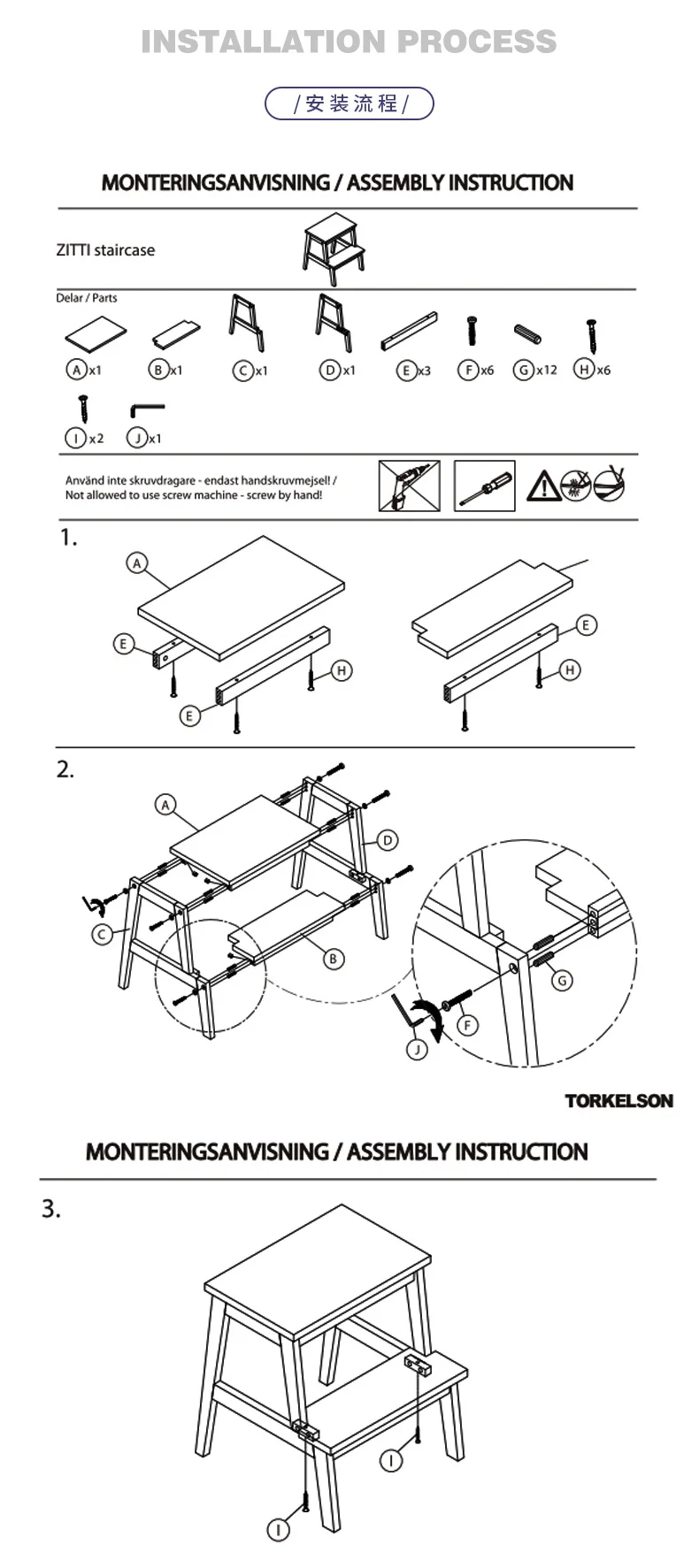 INSTALLATION PROCESS

/安装流程/

MONTERINGSANVISNING / ASSEMBLY INSTRUCTION

ZITTI staircase

Delar / Parts

A x1 B x1 C x1 D x1 E x3 F x6 G x12 H x6

I x2 J x1

Använd inte skruvdragare - endast handskruvmejsel! / Not allowed to use screw machine - screw by hand!

1.

A E E H E H

2.

A D C B G F J

TORKELSON

MONTERINGSANVISNING / ASSEMBLY INSTRUCTION

3.

I I