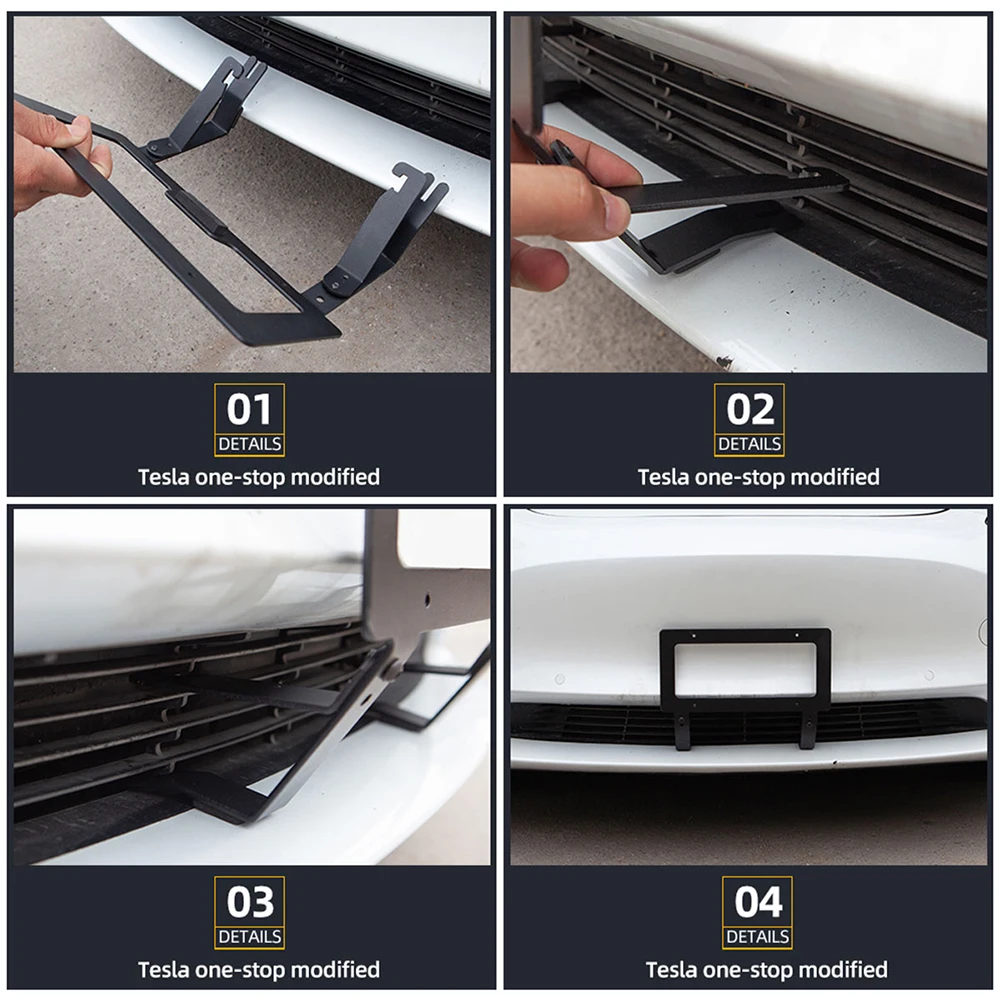 01
DETAILS
Tesla one-stop modified

02
DETAILS
Tesla one-stop modified

03
DETAILS
Tesla one-stop modified

04
DETAILS
Tesla one-stop modified