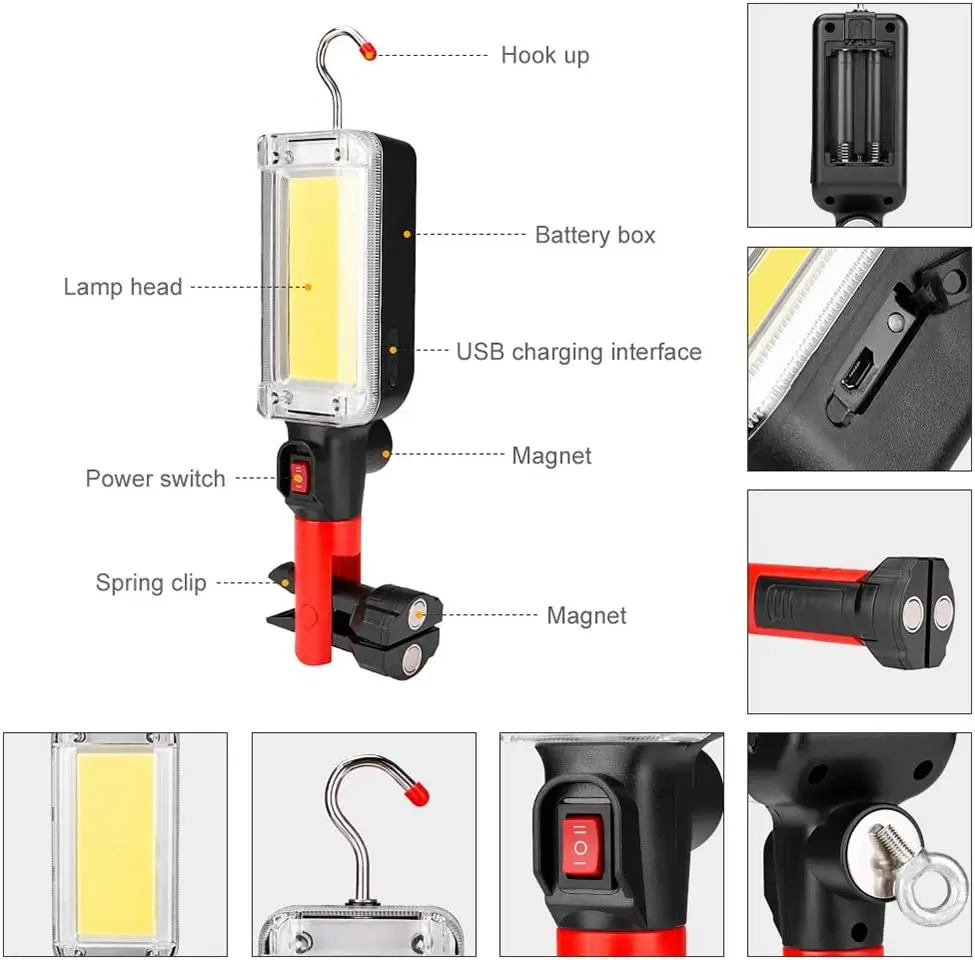 Hook up

Battery box

Lamp head

USB charging interface

Magnet

Power switch

Spring clip

Magnet