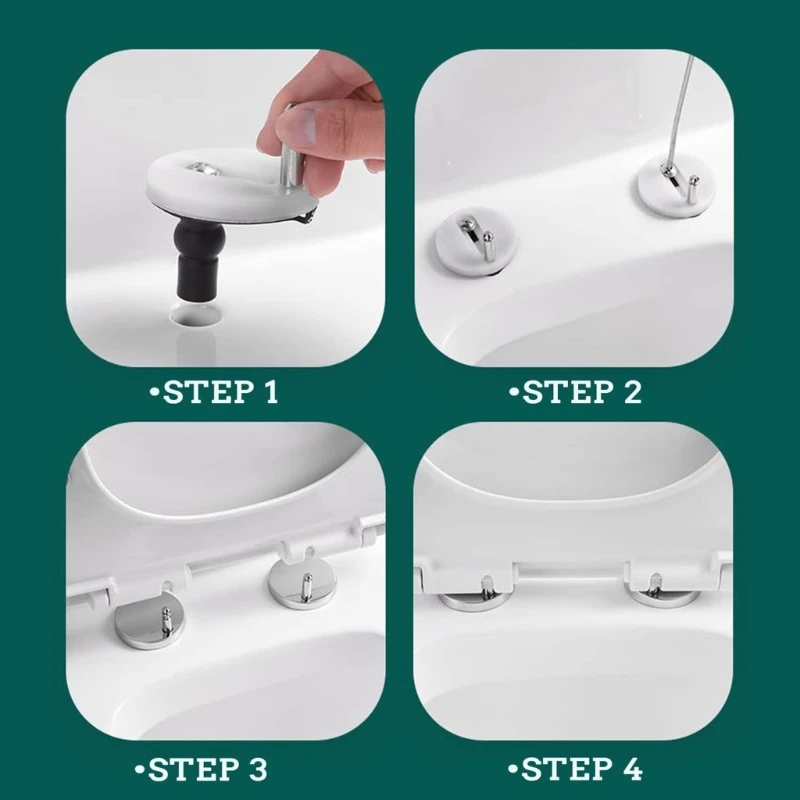 •STEP 1

•STEP 2

•STEP 3

•STEP 4