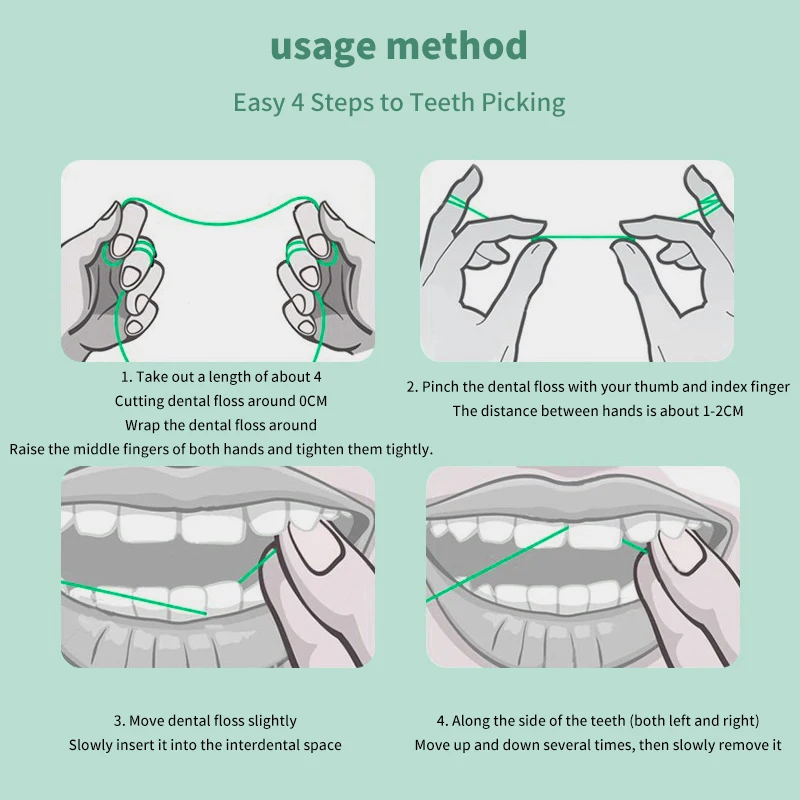 usage method

Easy 4 Steps to Teeth Picking

1. Take out a length of about 4
Cutting dental floss around 0CM
Wrap the dental floss around
Raise the middle fingers of both hands and tighten them tightly.

2. Pinch the dental floss with your thumb and index finger
The distance between hands is about 1-2CM

3. Move dental floss slightly
Slowly insert it into the interdental space

4. Along the side of the teeth (both left and right)
Move up and down several times, then slowly remove it