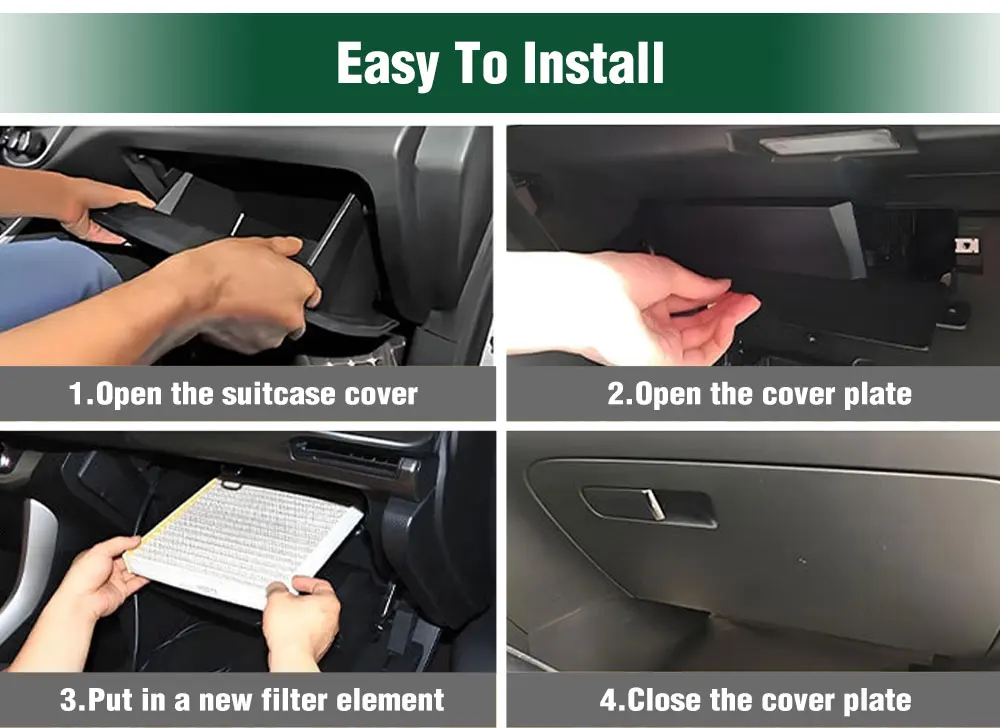 Easy To Install

1.Open the suitcase cover

2.Open the cover plate

3.Put in a new filter element

4.Close the cover plate