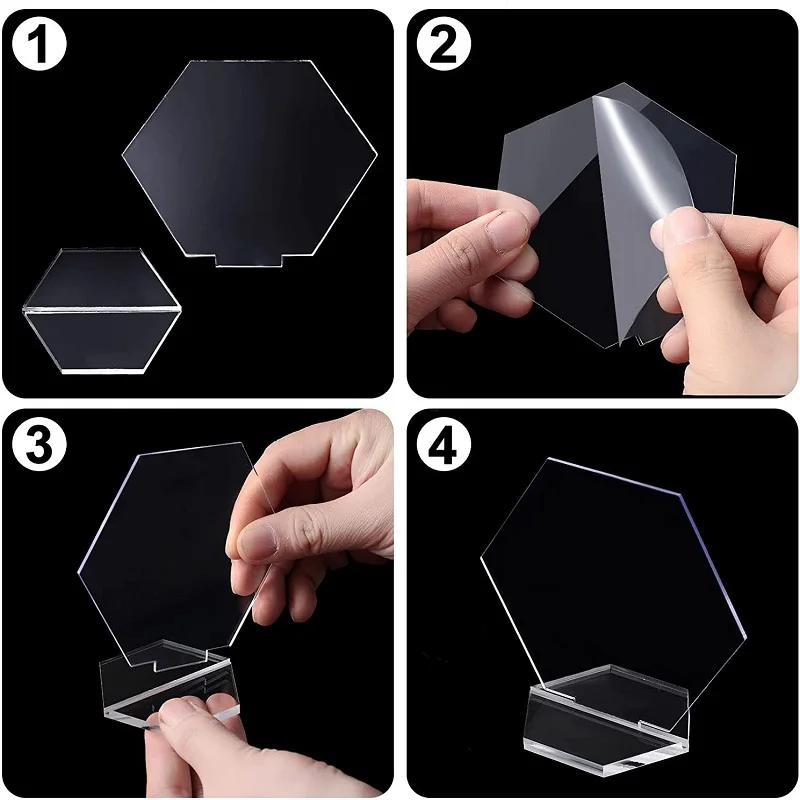 1

2

3

4