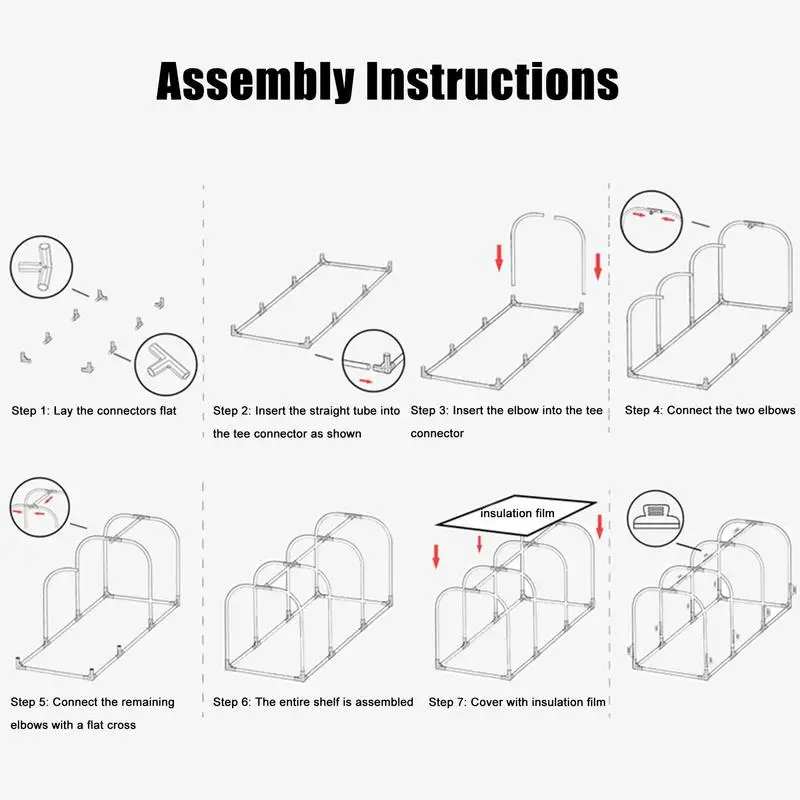 Assembly Instructions

Step 1: Lay the connectors flat

Step 2: Insert the straight tube into the tee connector as shown

Step 3: Insert the elbow into the tee connector

Step 4: Connect the two elbows

Step 5: Connect the remaining elbows with a flat cross

Step 6: The entire shelf is assembled

insulation film

Step 7: Cover with insulation film