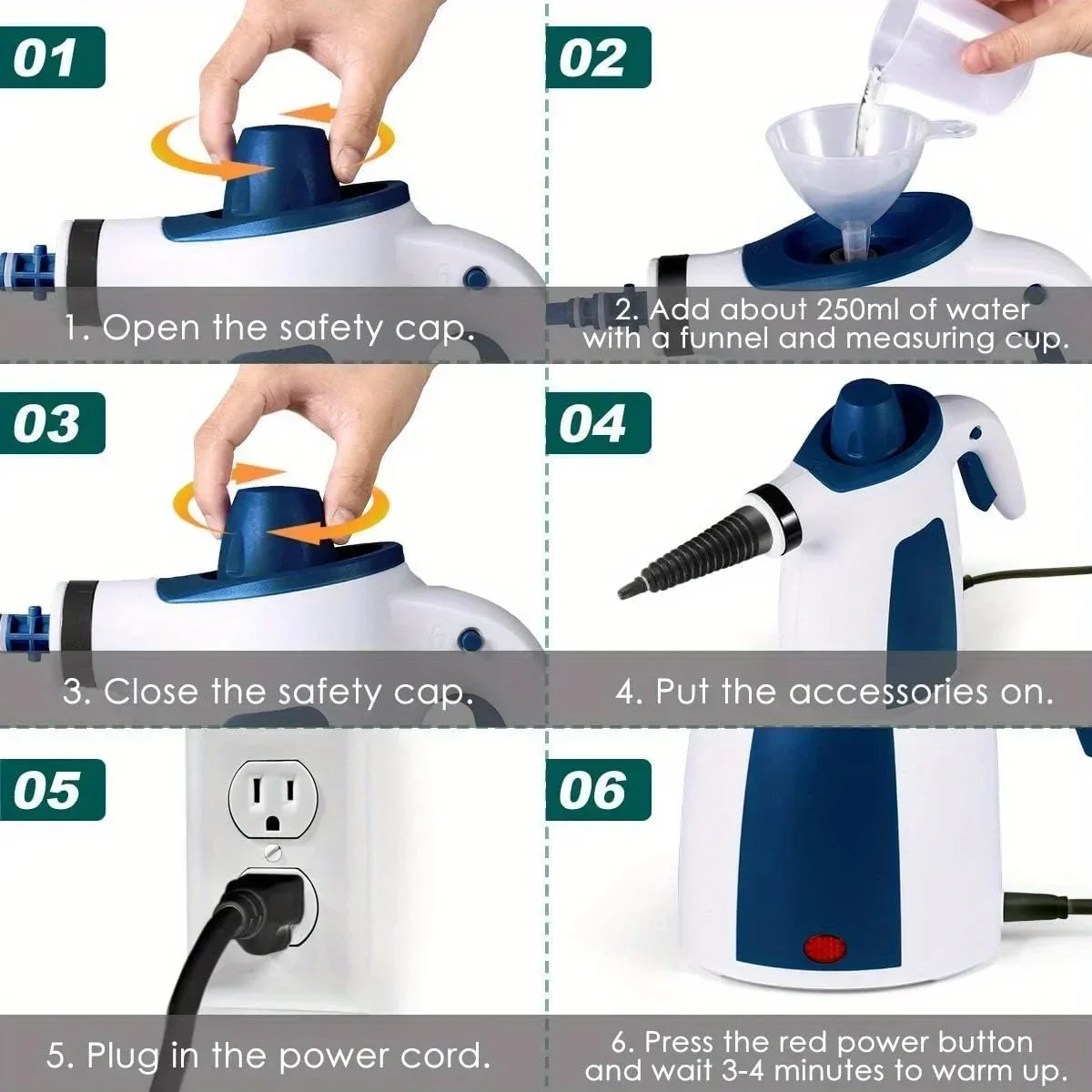 01

1. Open the safety cap.

02

2. Add about 250ml of water with a funnel and measuring cup.

03

3. Close the safety cap.

04

4. Put the accessories on.

05

5. Plug in the power cord.

06

6. Press the red power button and wait 3-4 minutes to warm up.