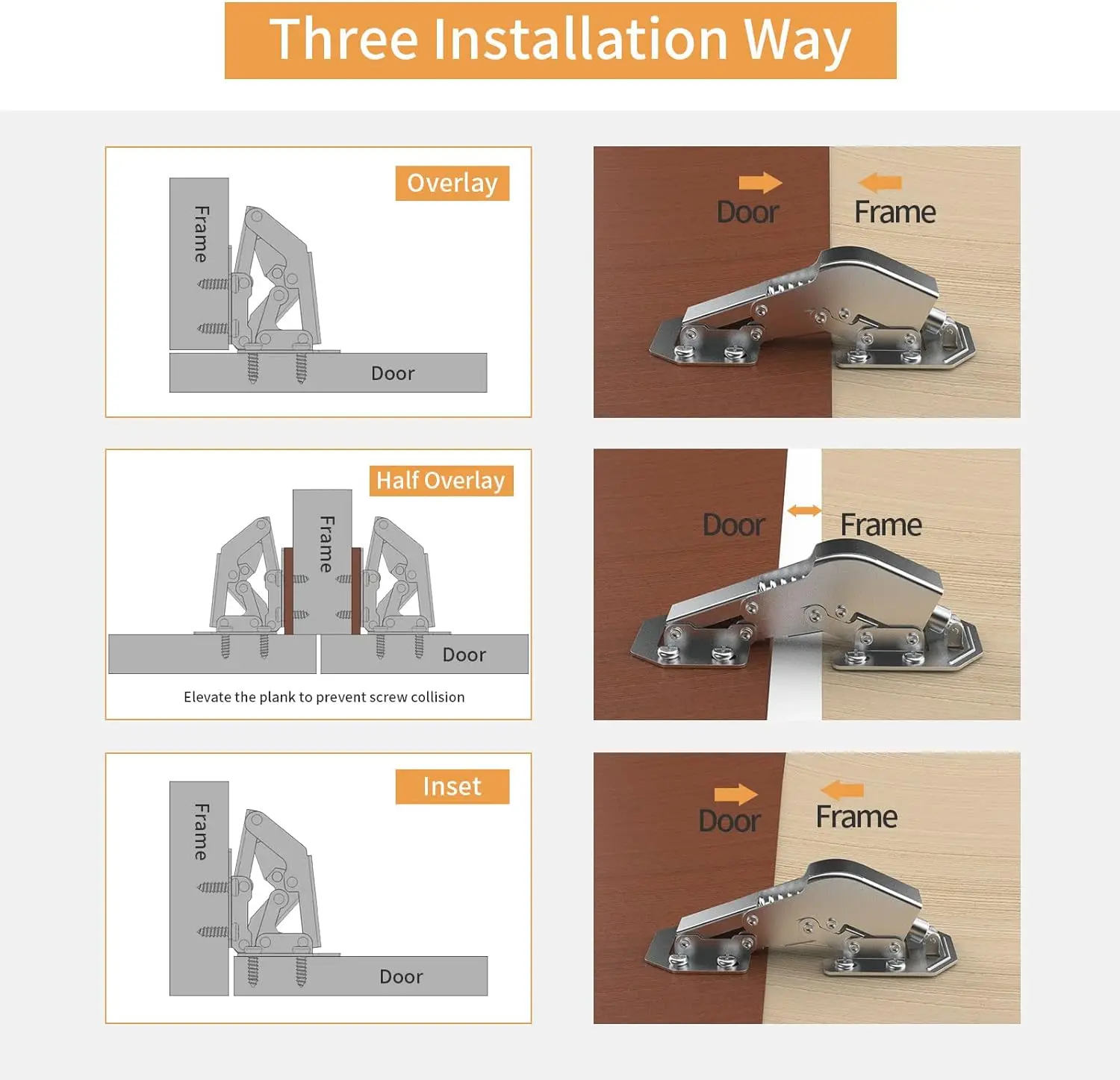 Three Installation Way

Overlay

Frame

Door

Door

Frame

Half Overlay

Frame

Door

Elevate the plank to prevent screw collision

Door

Frame

Inset

Frame

Door

Door

Frame