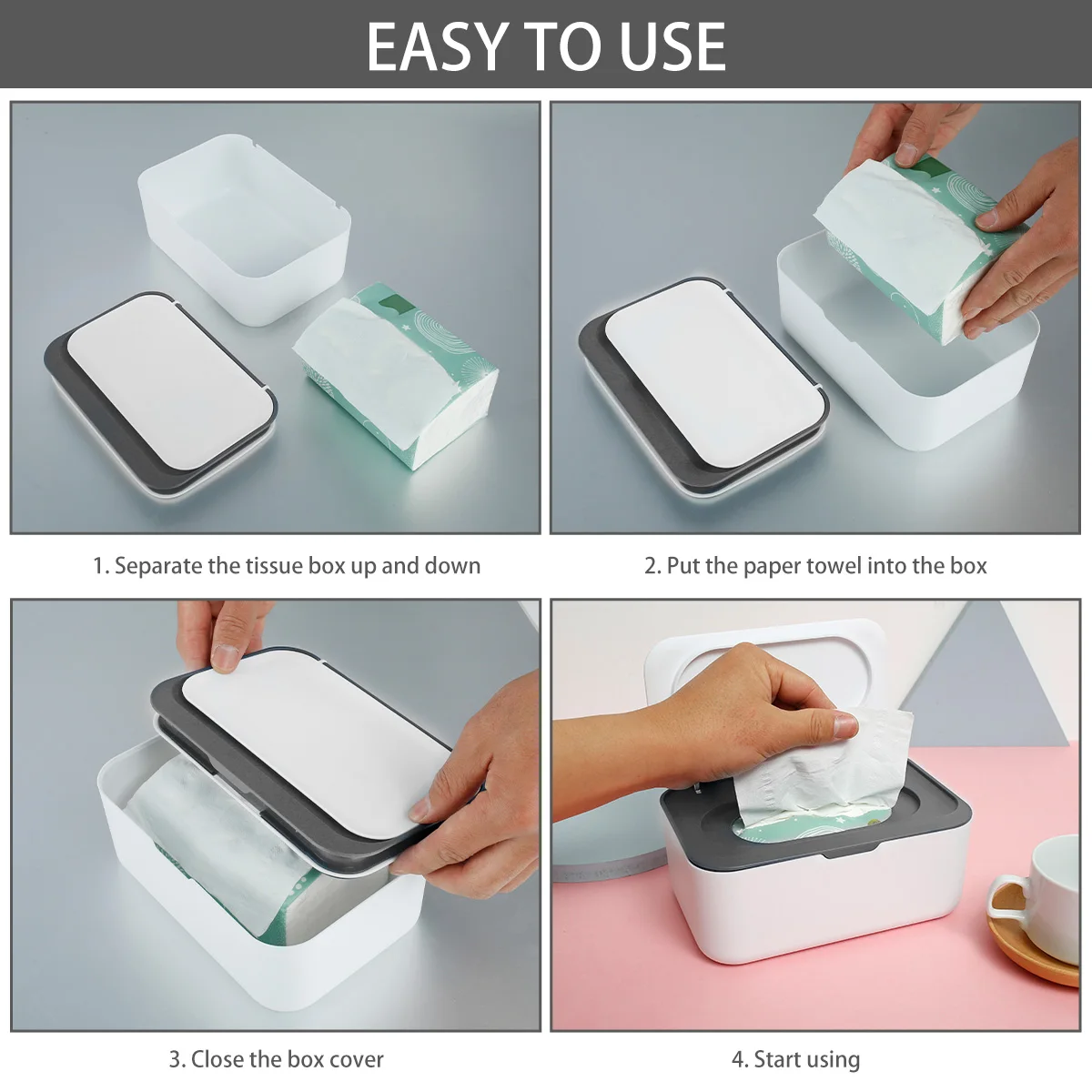 EASY TO USE

1. Separate the tissue box up and down

2. Put the paper towel into the box

3. Close the box cover

4. Start using