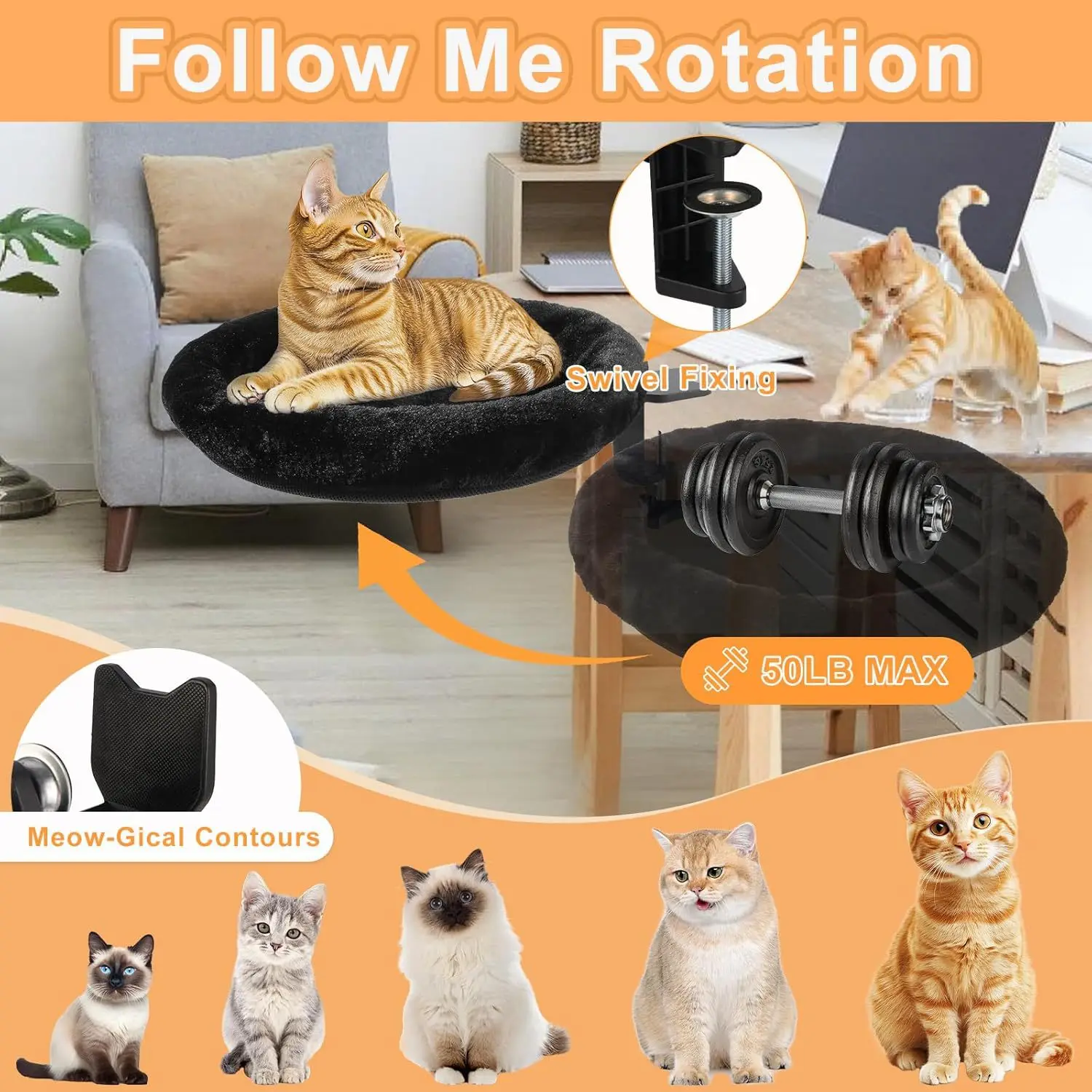 Follow Me Rotation

Swivel Fixing

50LB MAX

Meow-Gical Contours