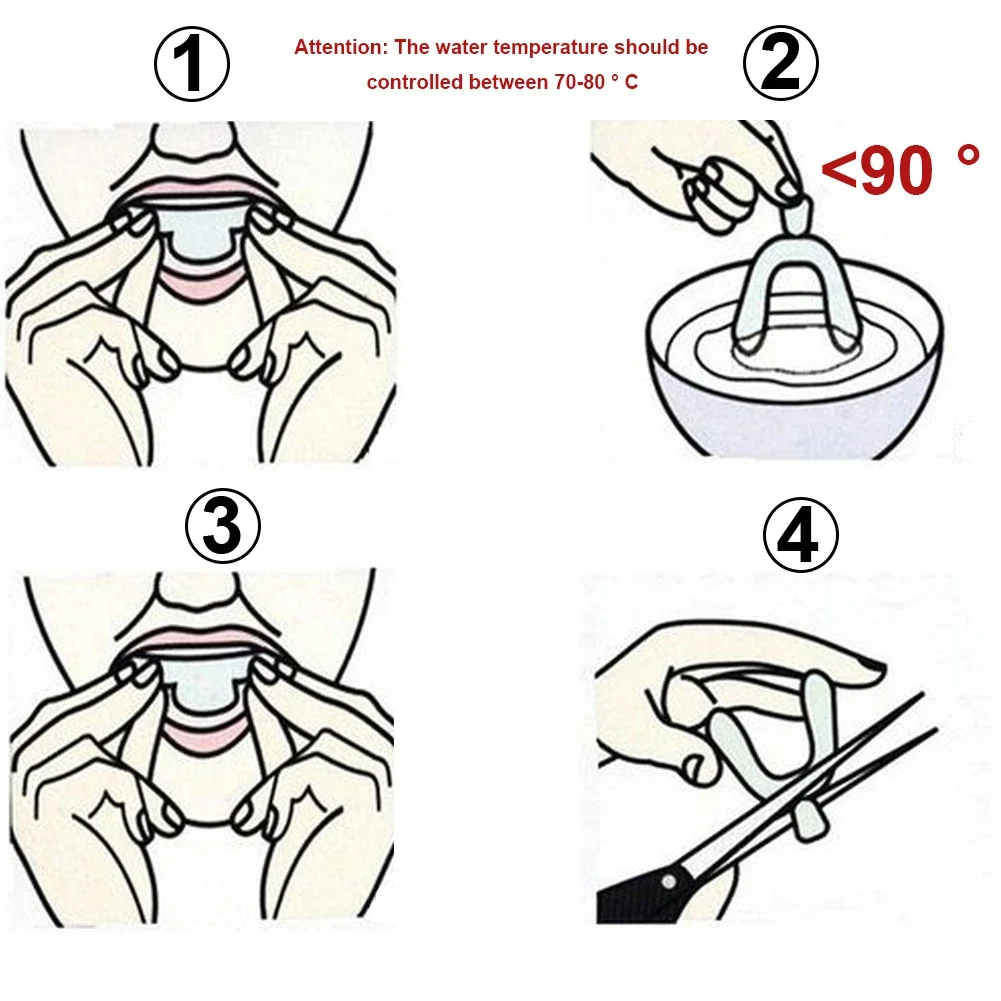 ①

Attention: The water temperature should be controlled between 70-80 ° C

②

<90 °

③

④