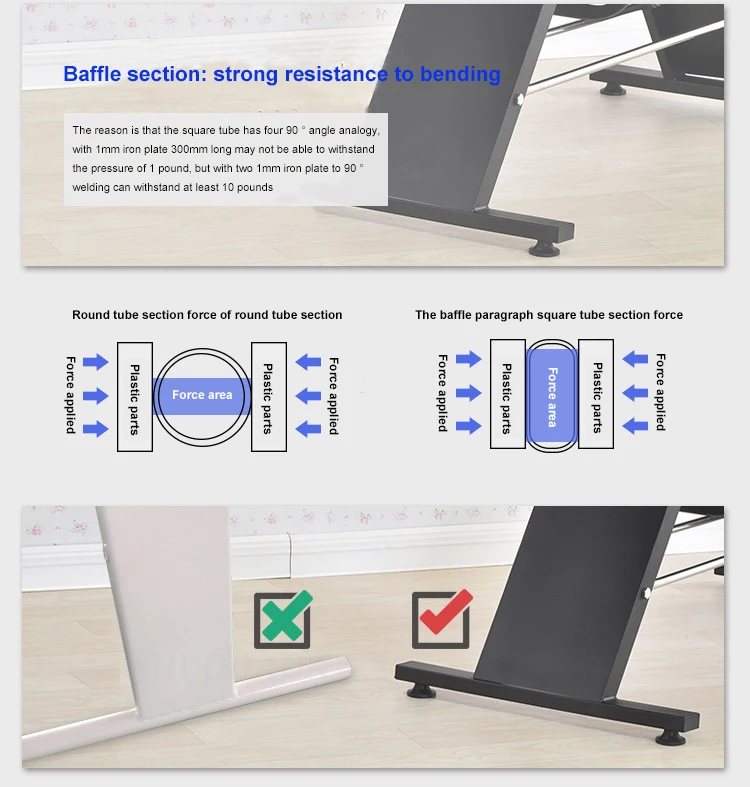 Baffle section: strong resistance to bending

The reason is that the square tube has four 90 ° angle analogy, with 1mm iron plate 300mm long may not be able to withstand the pressure of 1 pound, but with two 1mm iron plate to 90 ° welding can withstand at least 10 pounds

Round tube section force of round tube section

Force applied

Plastic parts

Force area

Plastic parts

Force applied

The baffle paragraph square tube section force

Force applied

Plastic parts

Force area

Plastic parts

Force applied