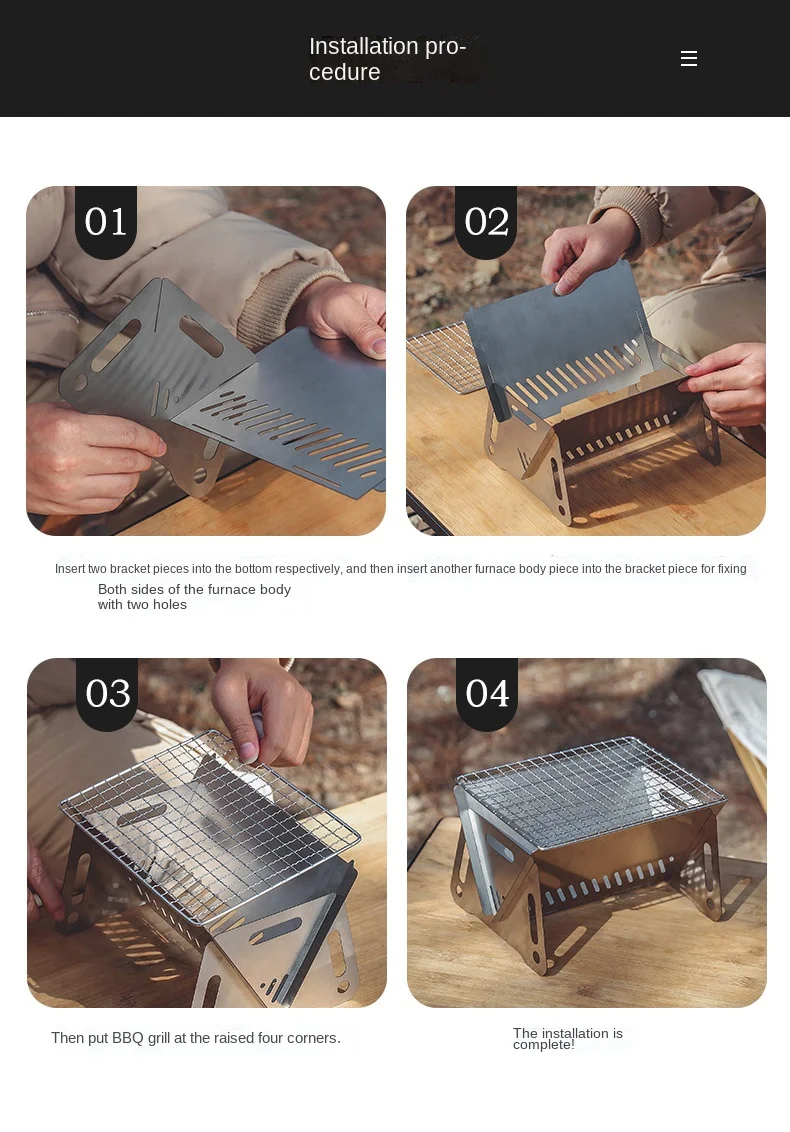 Installation procedure

01

02

Insert two bracket pieces into the bottom respectively, and then insert another furnace body piece into the bracket piece for fixing

Both sides of the furnace body with two holes

03

04

Then put BBQ grill at the raised four corners.

The installation is complete!