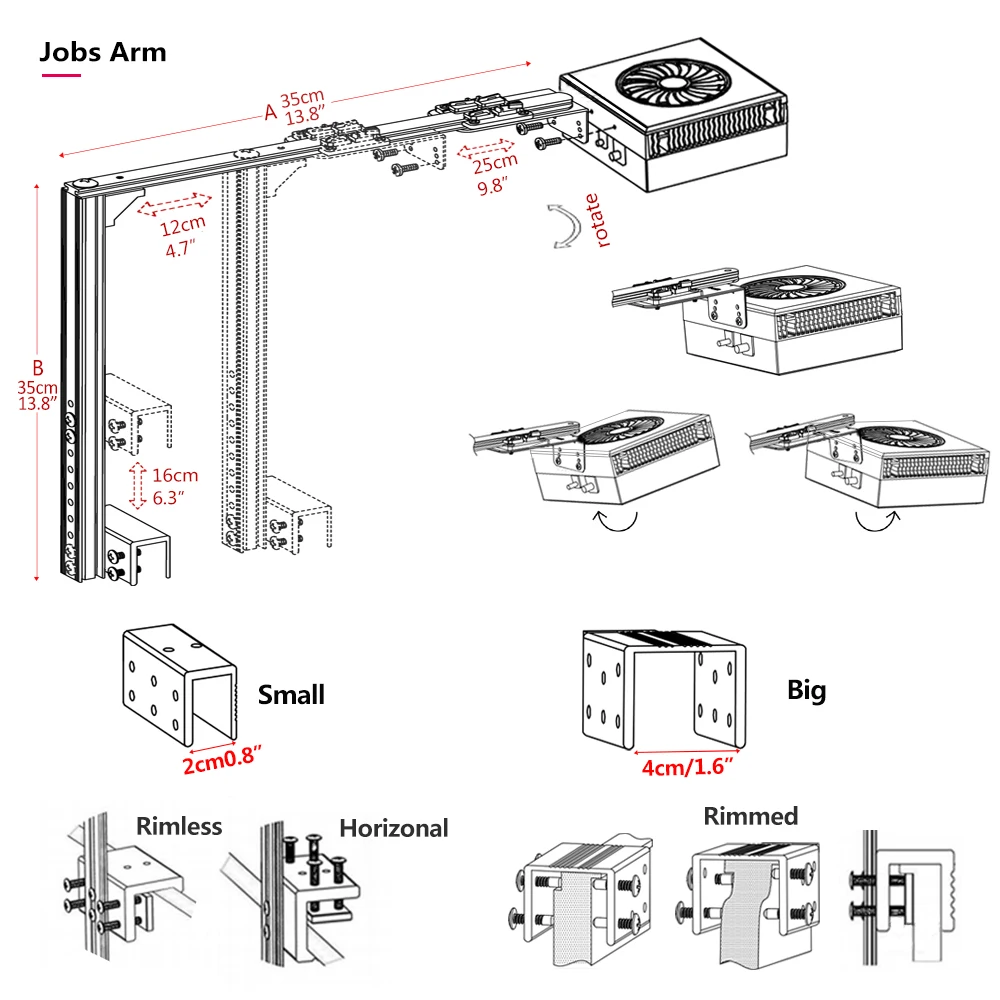 Jobs Arm

A 35cm 13.8″

25cm 9.8″

12cm 4.7″

rotate

B 35cm 13.8″

16cm 6.3″

Small

2cm0.8″

Big

4cm/1.6″

Rimless

Horizonal

Rimmed