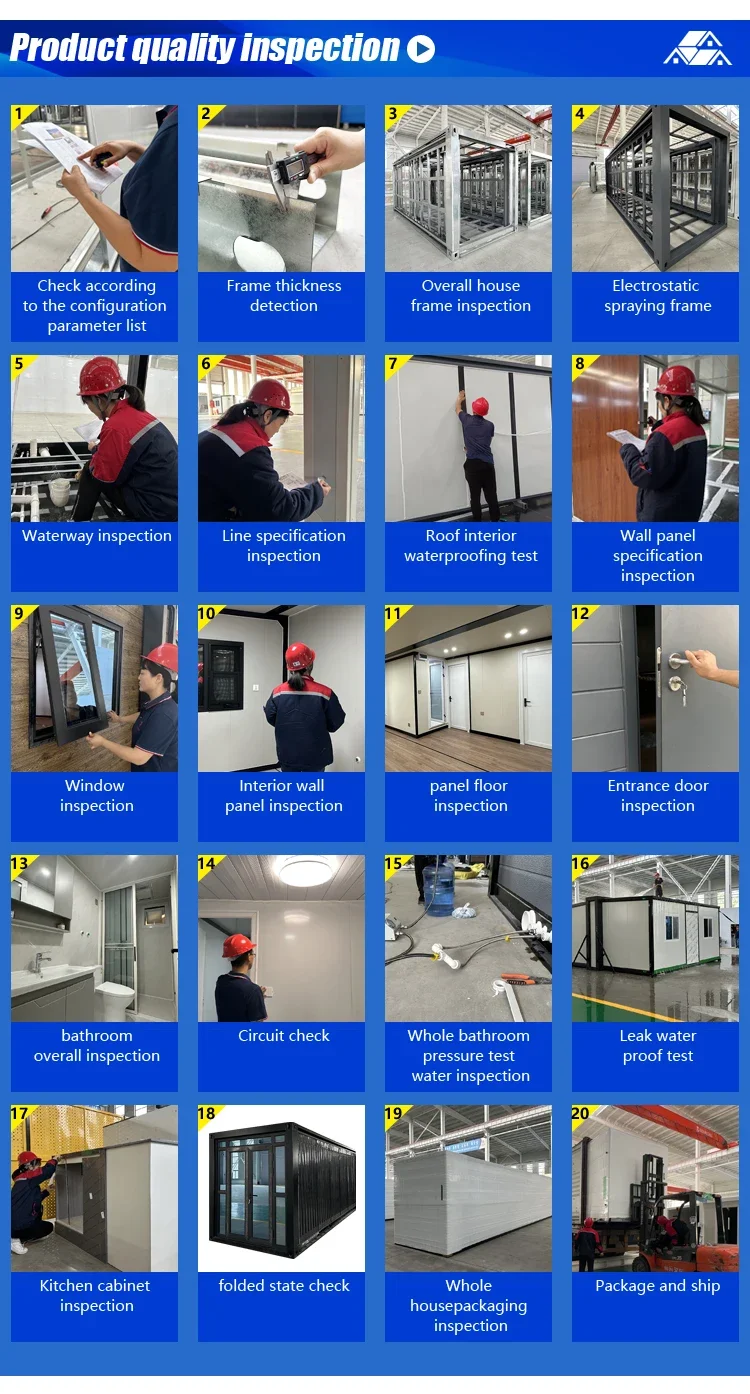 Product quality inspection

1
Check according to the configuration parameter list

2
Frame thickness detection

3
Overall house frame inspection

4
Electrostatic spraying frame

5
Waterway inspection

6
Line specification inspection

7
Roof interior waterproofing test

8
Wall panel specification inspection

9
Window inspection

10
Interior wall panel inspection

11
panel floor inspection

12
Entrance door inspection

13
bathroom overall inspection

14
Circuit check

15
Whole bathroom pressure test water inspection

16
Leak water proof test

17
Kitchen cabinet inspection

18
folded state check

19
Whole housepackaging inspection

20
Package and ship