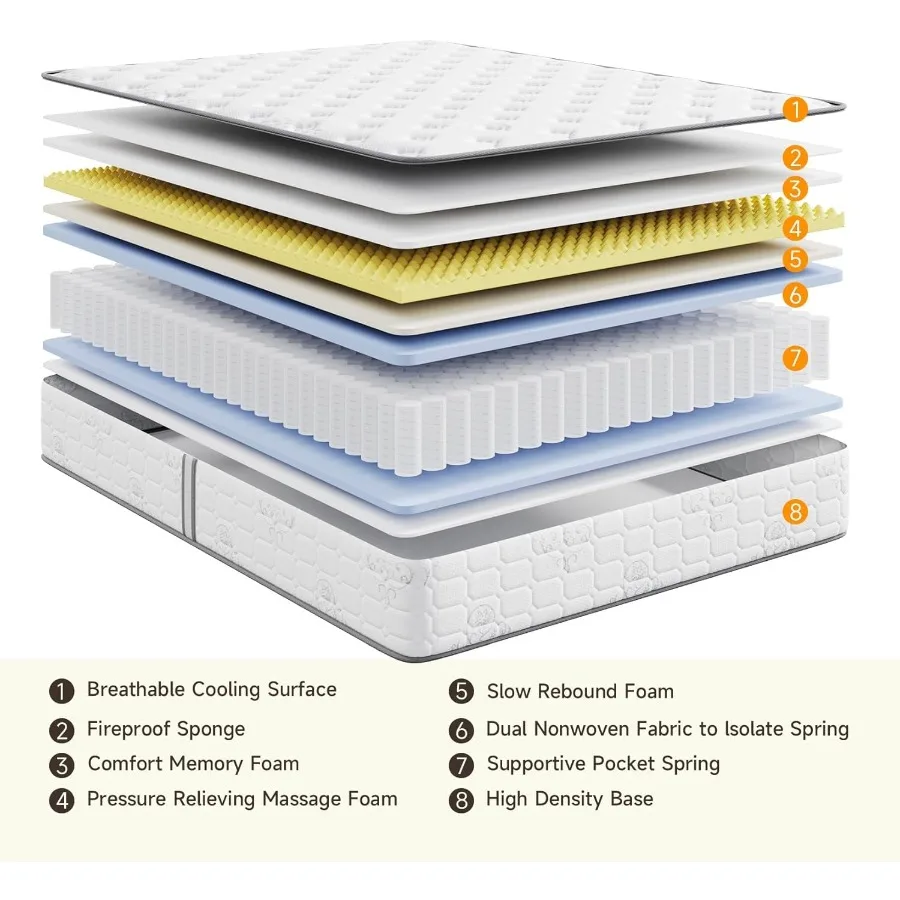 1
2
3
4
5
6
7
8

1 Breathable Cooling Surface
2 Fireproof Sponge
3 Comfort Memory Foam
4 Pressure Relieving Massage Foam

5 Slow Rebound Foam
6 Dual Nonwoven Fabric to Isolate Spring
7 Supportive Pocket Spring
8 High Density Base