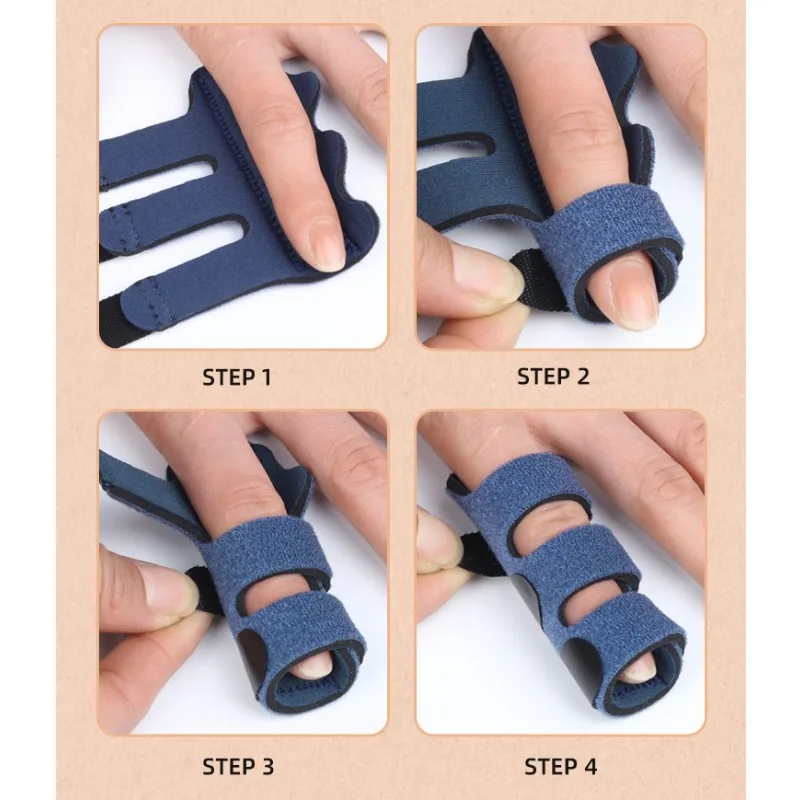 STEP 1

STEP 2

STEP 3

STEP 4