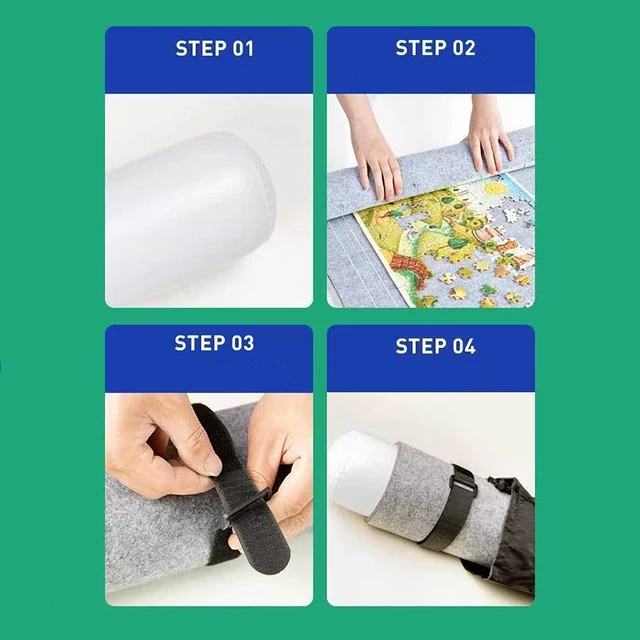 STEP 01

STEP 02

STEP 03

STEP 04