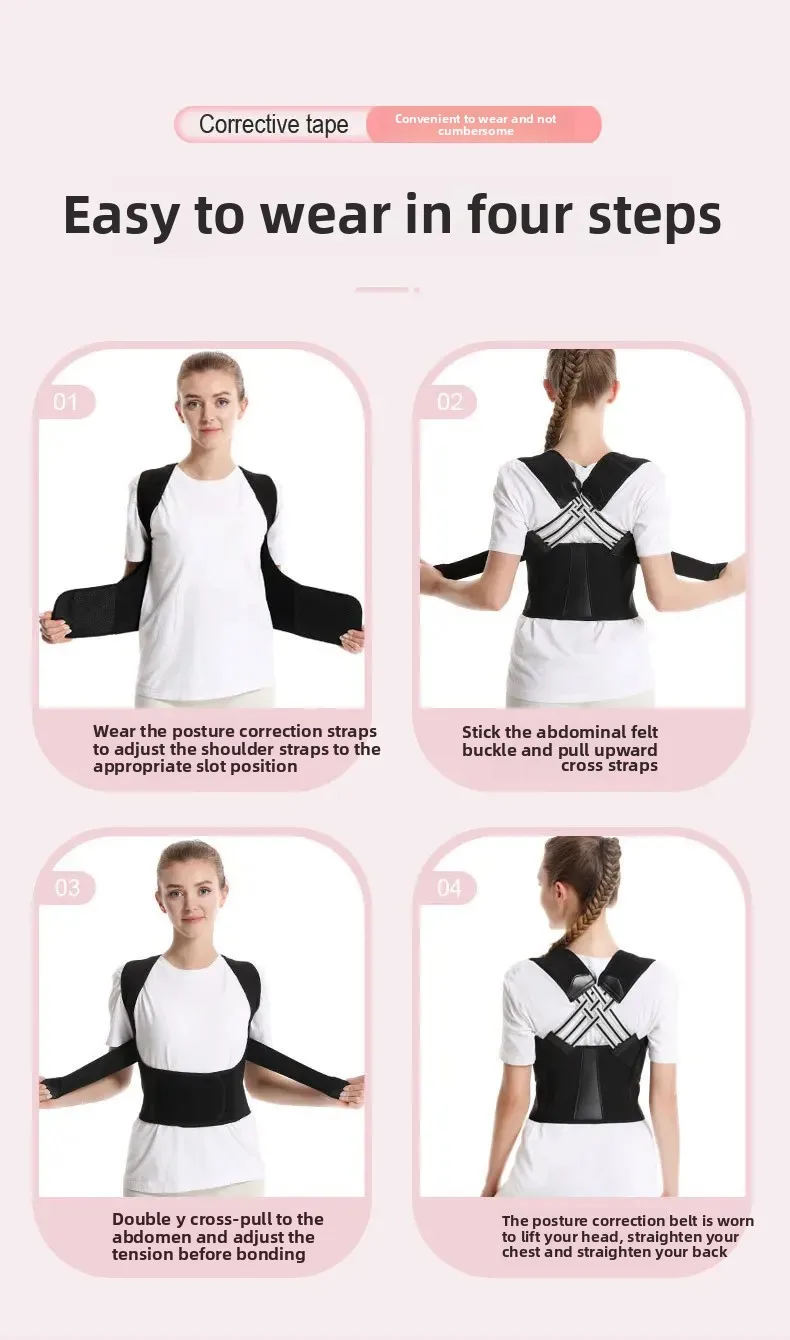 Corrective tape
Convenient to wear and not cumbersome

Easy to wear in four steps

01

Wear the posture correction straps to adjust the shoulder straps to the appropriate slot position

02

Stick the abdominal felt buckle and pull upward cross straps

03

Double y cross-pull to the abdomen and adjust the tension before bonding

04

The posture correction belt is worn to lift your head, straighten your chest and straighten your back