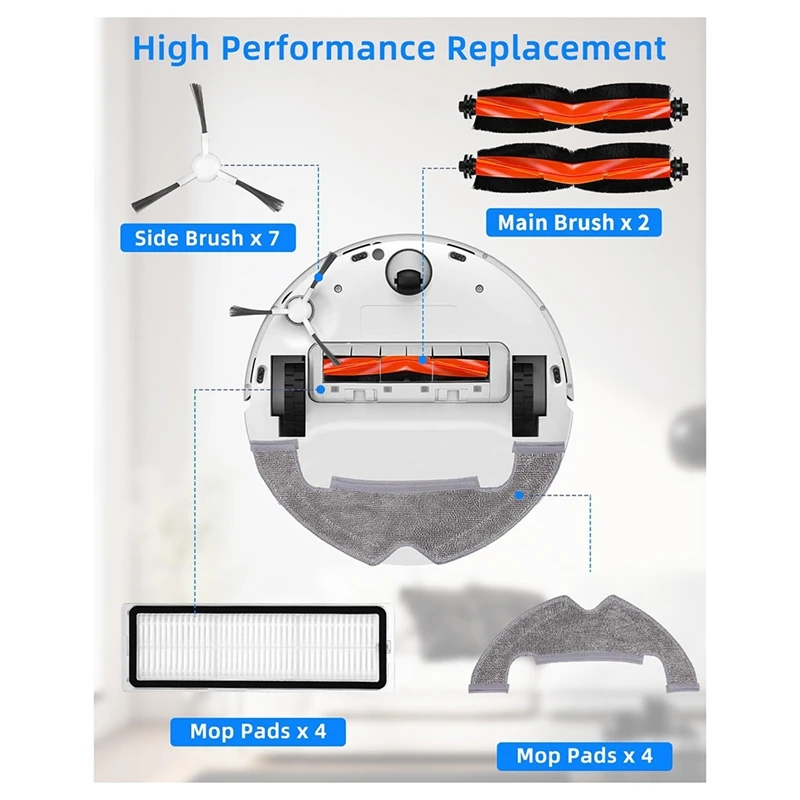 High Performance Replacement

Side Brush x 7

Main Brush x 2

Mop Pads x 4

Mop Pads x 4