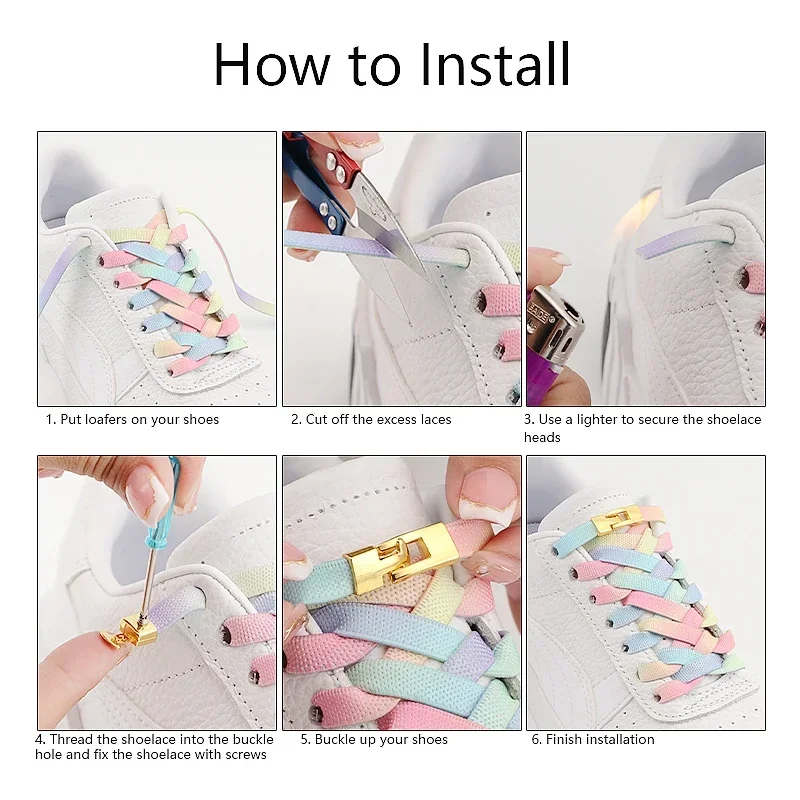 How to Install

1. Put loafers on your shoes

2. Cut off the excess laces

3. Use a lighter to secure the shoelace heads

4. Thread the shoelace into the buckle hole and fix the shoelace with screws

5. Buckle up your shoes

6. Finish installation