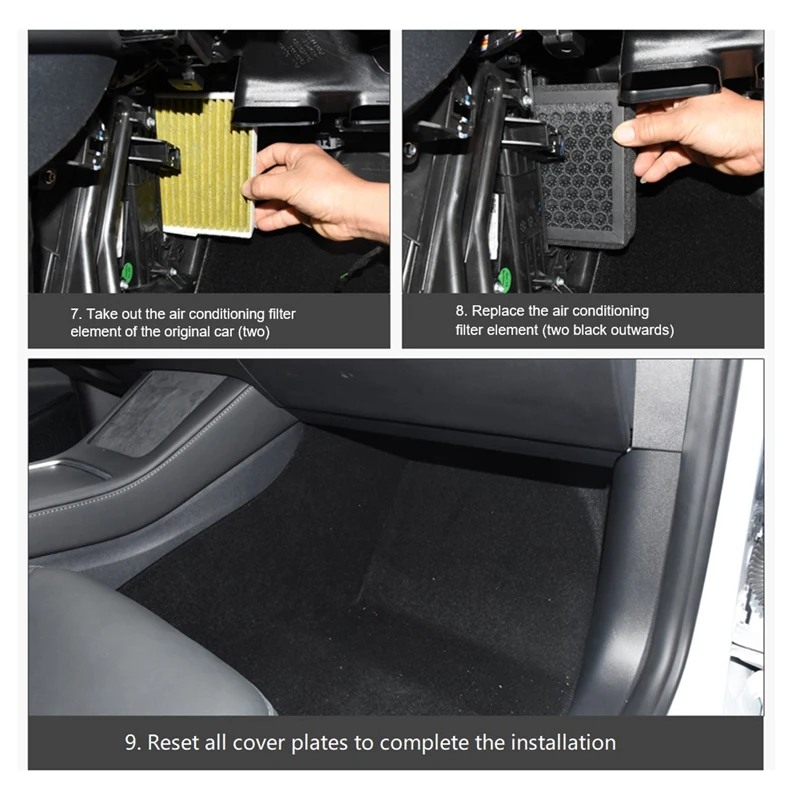 7. Take out the air conditioning filter element of the original car (two)

8. Replace the air conditioning filter element (two black outwards)

9. Reset all cover plates to complete the installation