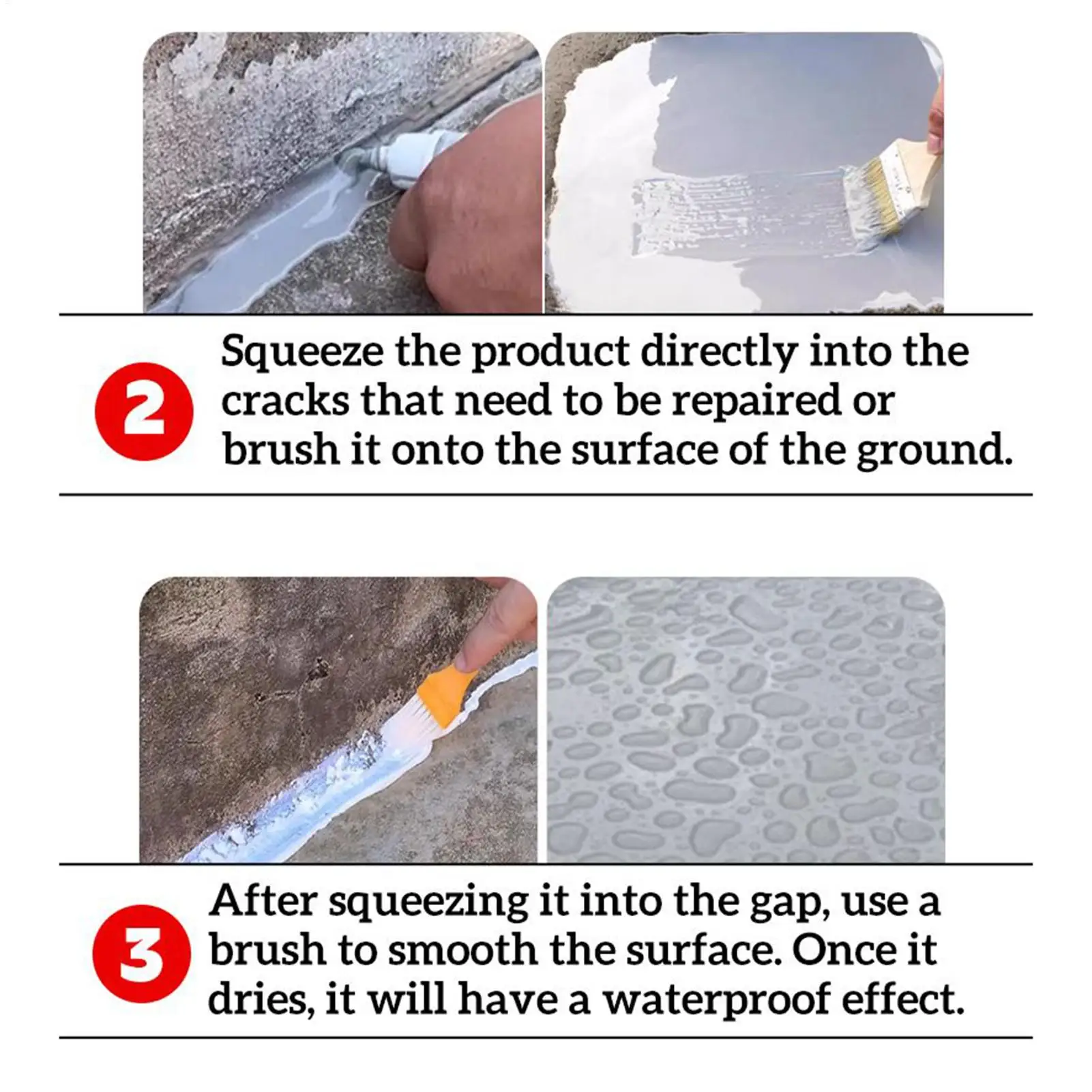 2 Squeeze the product directly into the cracks that need to be repaired or brush it onto the surface of the ground.

3 After squeezing it into the gap, use a brush to smooth the surface. Once it dries, it will have a waterproof effect.