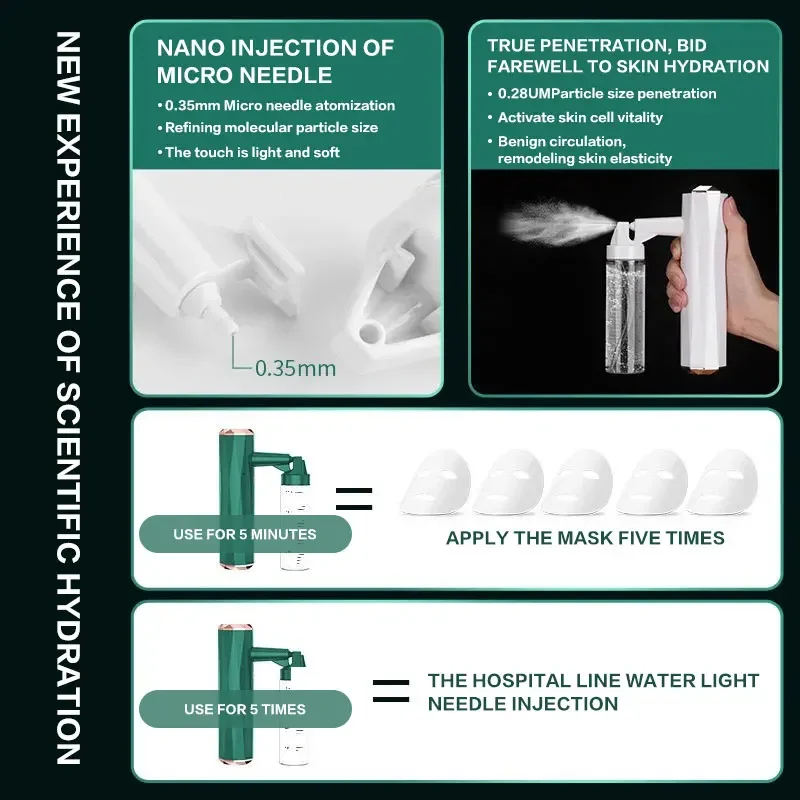 NEW EXPERIENCE OF SCIENTIFIC HYDRATION

NANO INJECTION OF MICRO NEEDLE

• 0.35mm Micro needle atomization
• Refining molecular particle size
• The touch is light and soft

0.35mm

TRUE PENETRATION, BID FAREWELL TO SKIN HYDRATION

• 0.28UMParticle size penetration
• Activate skin cell vitality
• Benign circulation, remodeling skin elasticity

USE FOR 5 MINUTES

=

APPLY THE MASK FIVE TIMES

USE FOR 5 TIMES

=

THE HOSPITAL LINE WATER LIGHT NEEDLE INJECTION